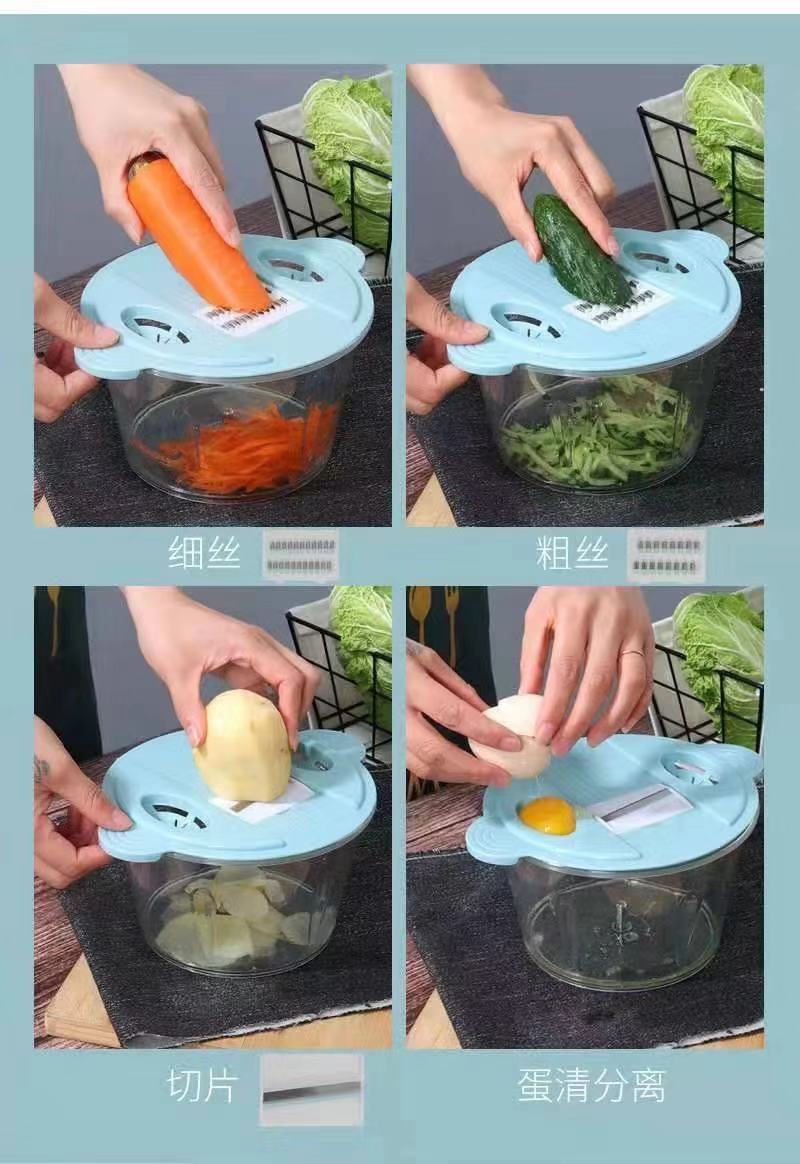 细丝

粗丝

切片

蛋清分离