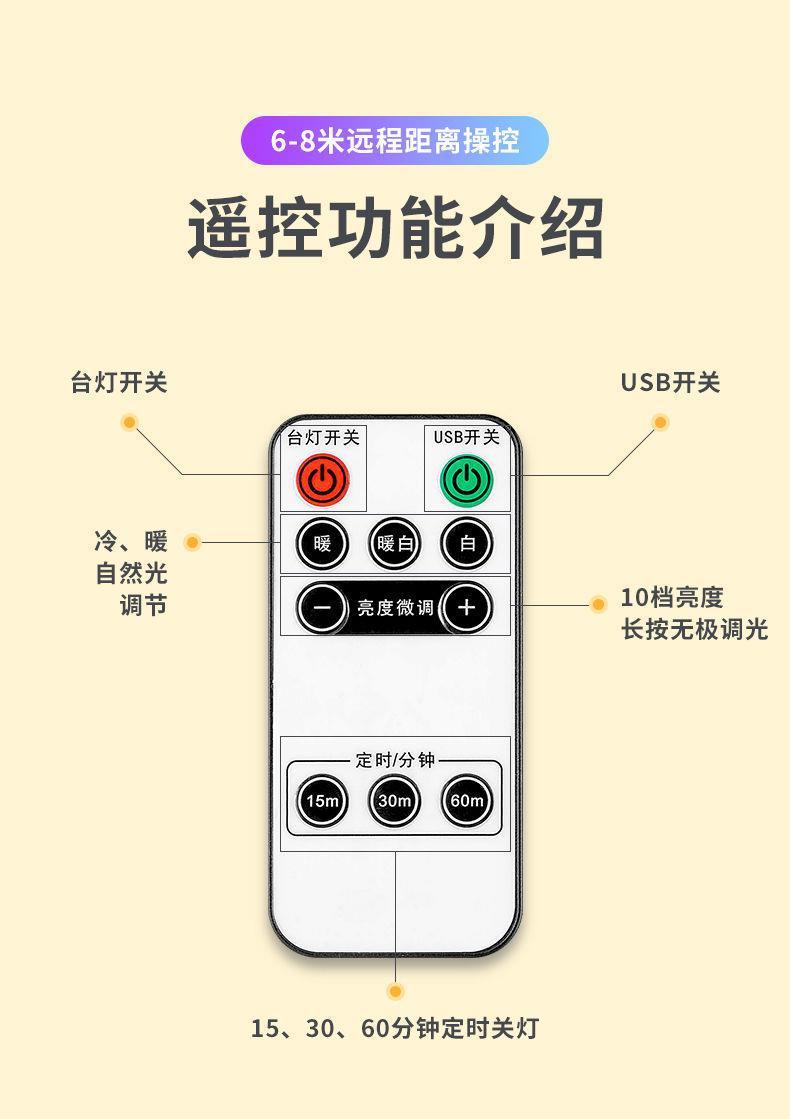 6-8米远程距离操控

遥控功能介绍

台灯开关

USB开关

台灯开关

USB开关

冷、暖
自然光
调节

暖

暖白

白

−

亮度微调

+

10档亮度
长按无极调光

定时/分钟

15m

30m

60m

15、30、60分钟定时关灯