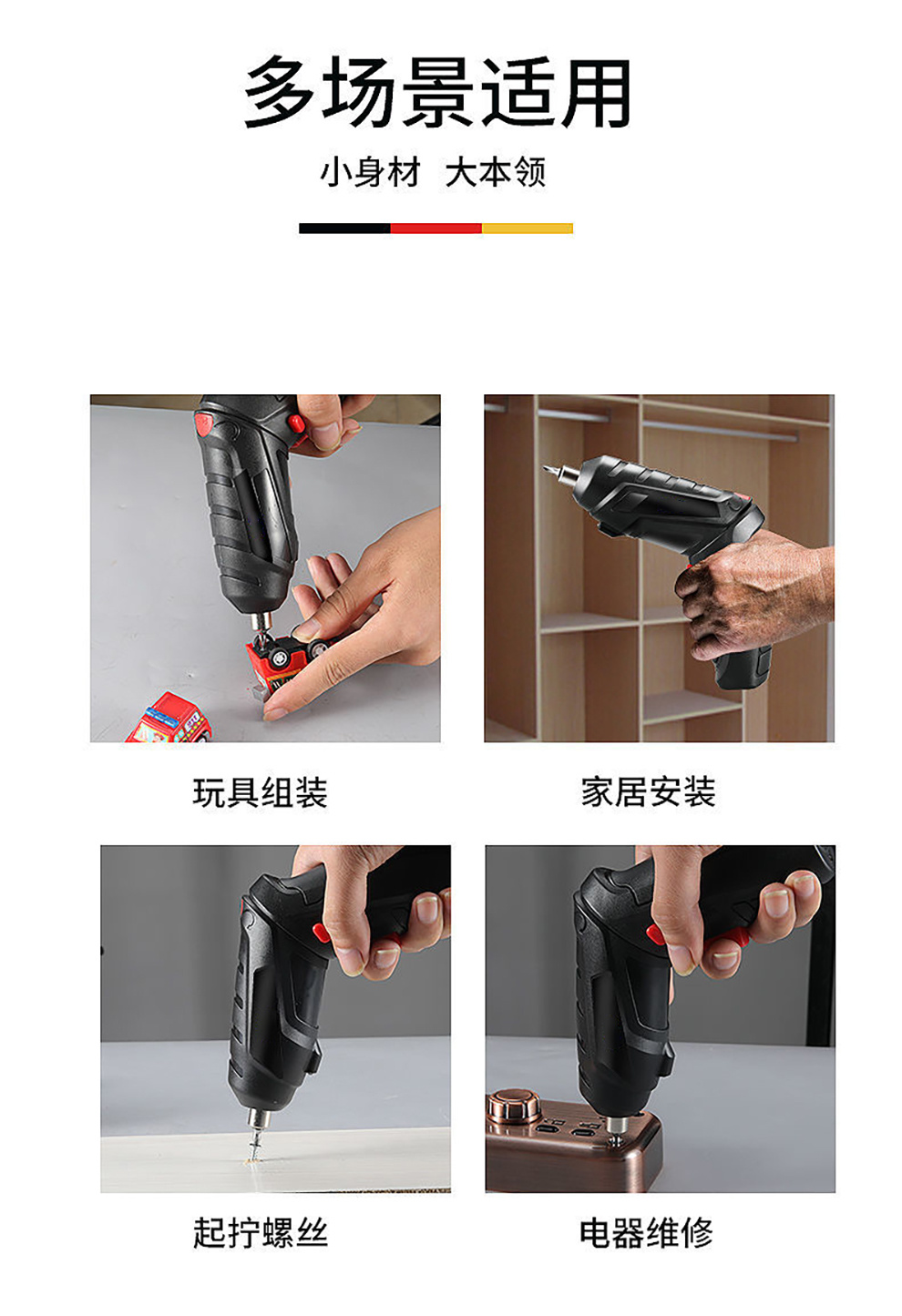 多场景适用

小身材 大本领

玩具组装

家居安装

起拧螺丝

电器维修