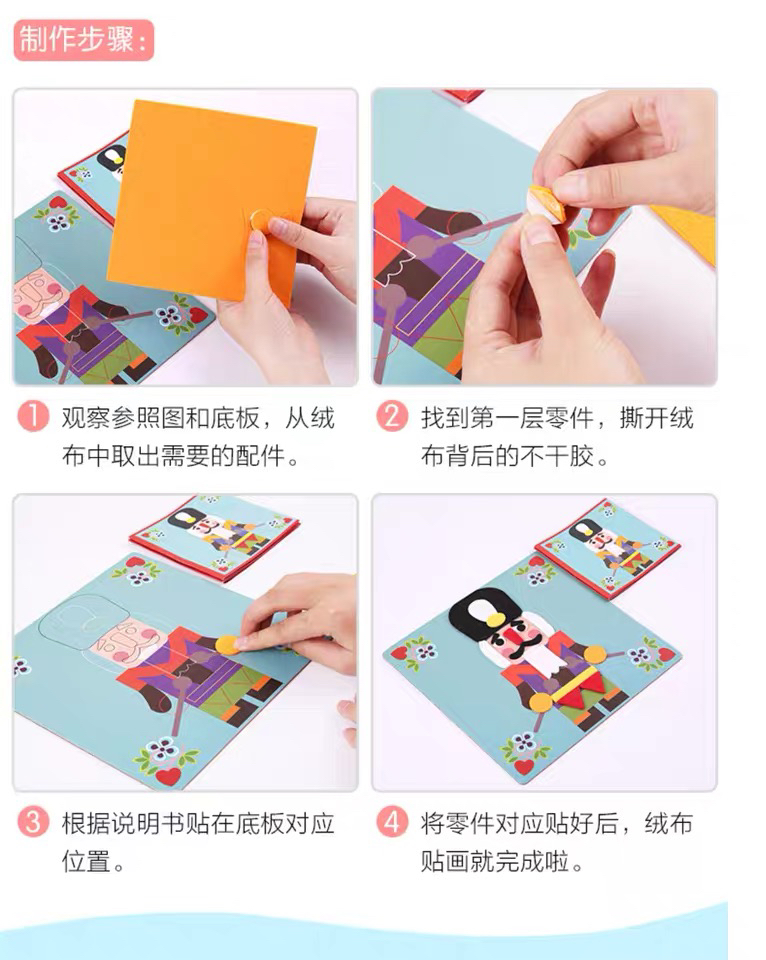 制作步骤：

1 观察参照图和底板，从绒布中取出需要的配件。

2 找到第一层零件，撕开绒布背后的不干胶。

3 根据说明书贴在底板对应位置。

4 将零件对应贴好后，绒布贴画就完成啦。