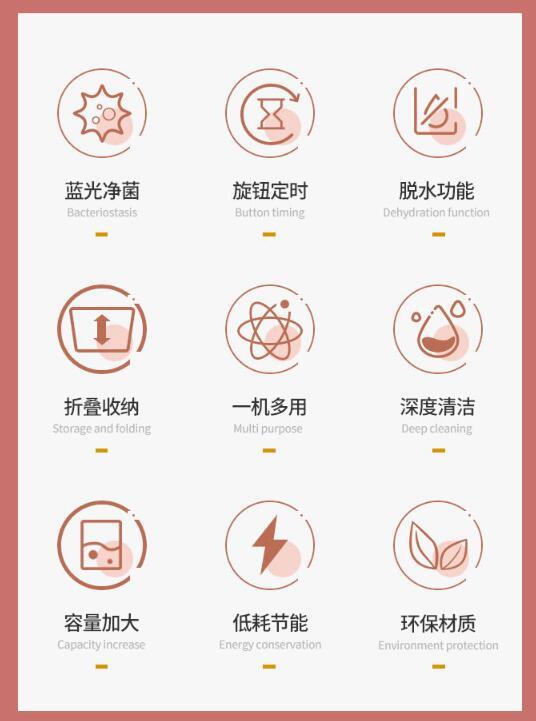 蓝光净菌
Bacteriostasis

旋钮定时
Button timing

脱水功能
Dehydration function

折叠收纳
Storage and folding

一机多用
Multi purpose

深度清洁
Deep cleaning

容量加大
Capacity increase

低耗节能
Energy conservation

环保材质
Environment protection