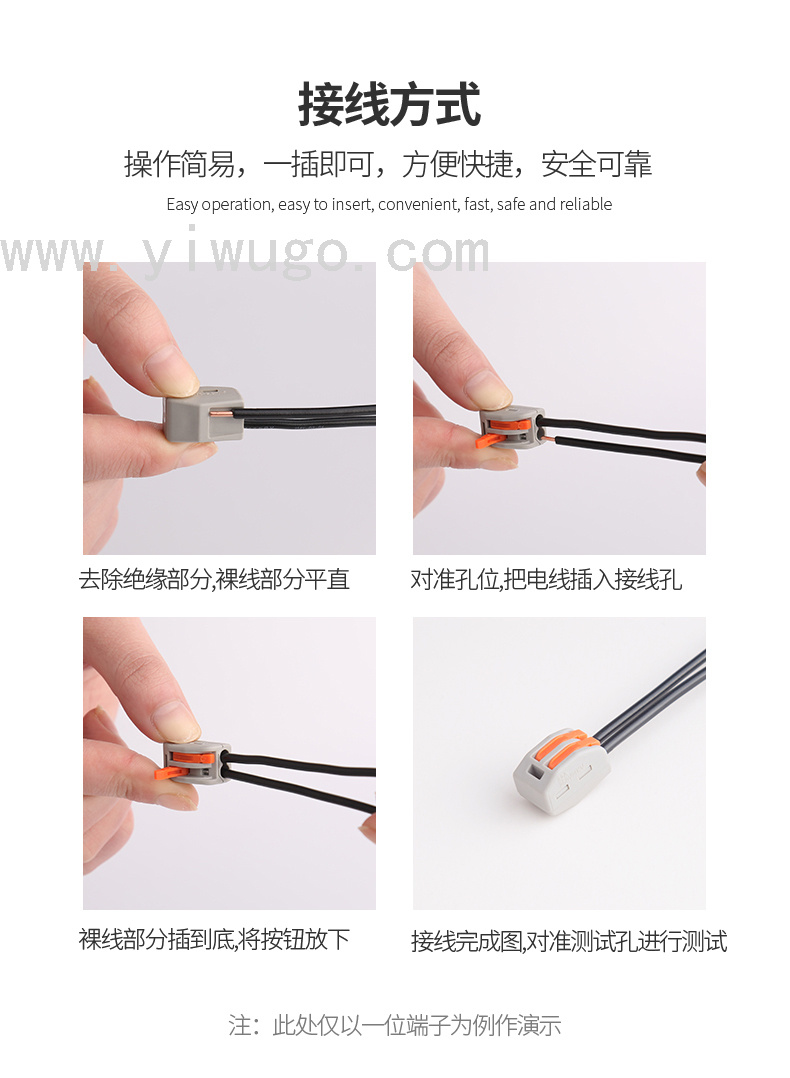 接线方式

操作简易，一插即可，方便快捷，安全可靠

Easy operation, easy to insert, convenient, fast, safe and reliable

www.yiwugo.com

去除绝缘部分,裸线部分平直

对准孔位,把电线插入接线孔

裸线部分插到底,将按钮放下

接线完成图,对准测试孔进行测试

注：此处仅以一位端子为例作演示