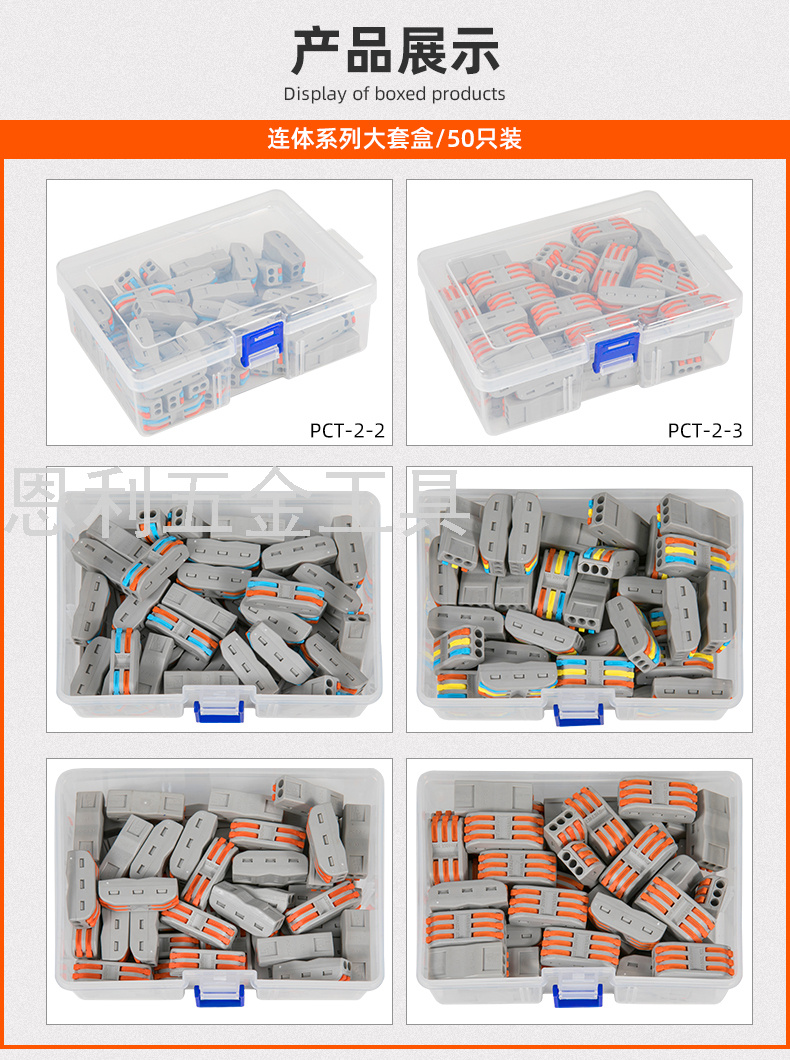 产品展示
Display of boxed products

连体系列大套盒/50只装

PCT-2-2

PCT-2-3

恩利五金工具