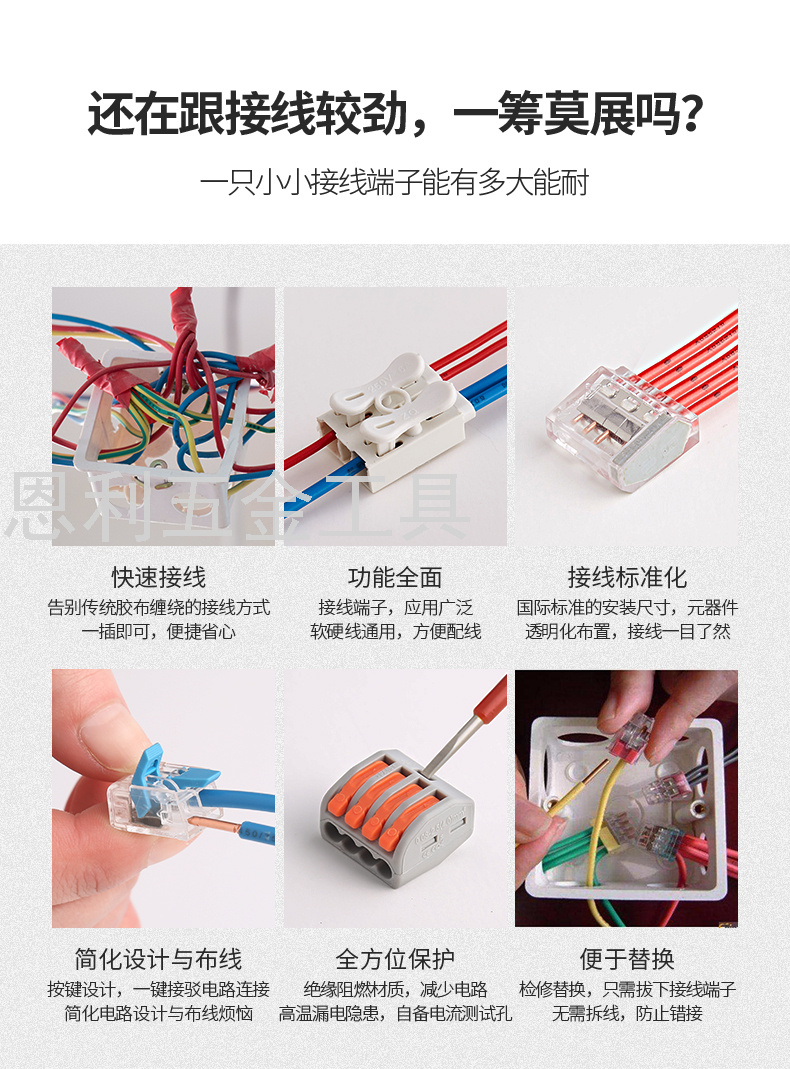 还在跟接线较劲，一筹莫展吗？

一只小小接线端子能有多大能耐

恩利五金工具

快速接线

告别传统胶布缠绕的接线方式
一插即可，便捷省心

功能全面

接线端子，应用广泛
软硬线通用，方便配线

接线标准化

国际标准的安装尺寸，元器件
透明化布置，接线一目了然

简化设计与布线

按键设计，一键接驳电路连接
简化电路设计与布线烦恼

全方位保护

绝缘阻燃材质，减少电路
高温漏电隐患，自备电流测试孔

便于替换

检修替换，只需拔下接线端子
无需拆线，防止错接