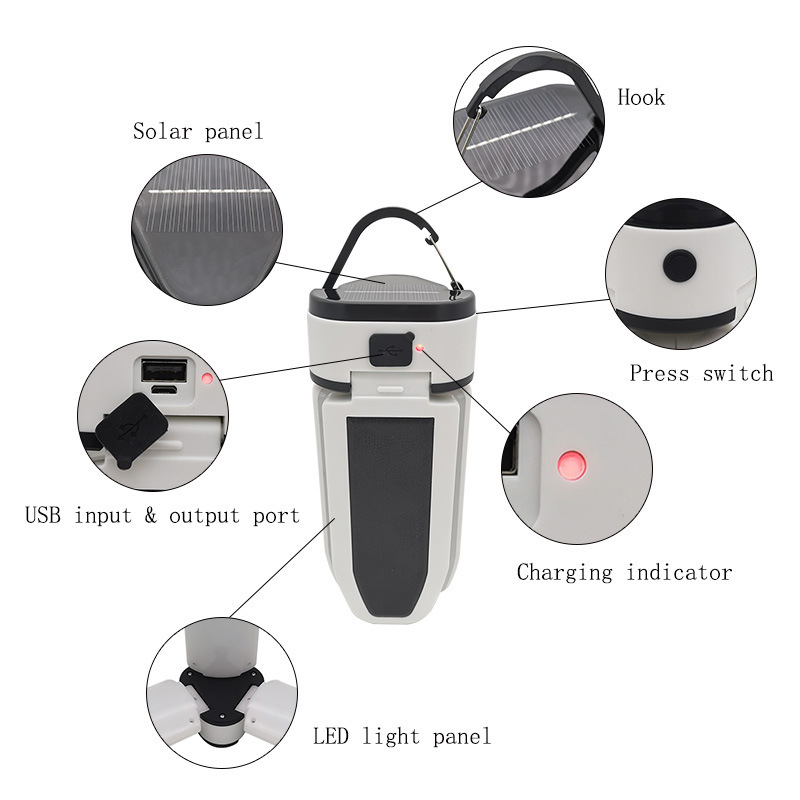 Hook

Solar panel

Press switch

USB input & output port

Charging indicator

LED light panel