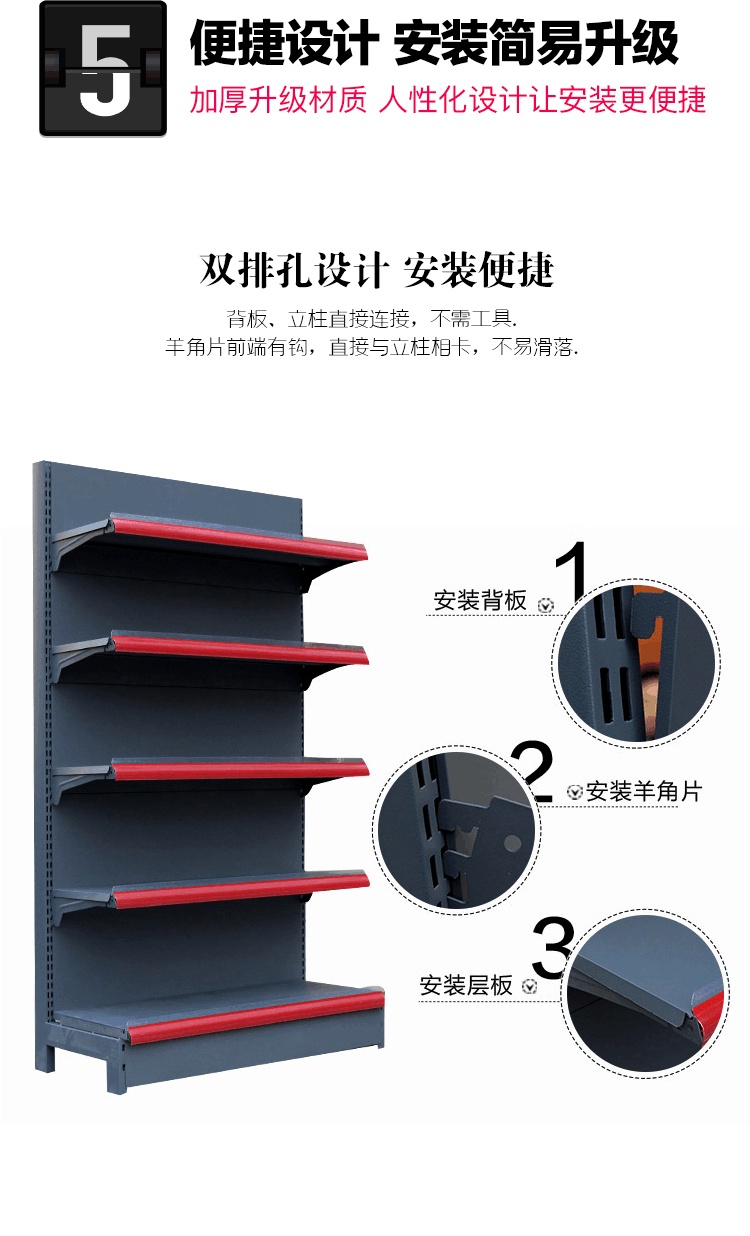 5

便捷设计 安装简易升级

加厚升级材质 人性化设计让安装更便捷

双排孔设计 安装便捷

背板、立柱直接连接，不需工具.
羊角片前端有钩，直接与立柱相卡，不易滑落.

安装背板 1

2 安装羊角片

安装层板 3