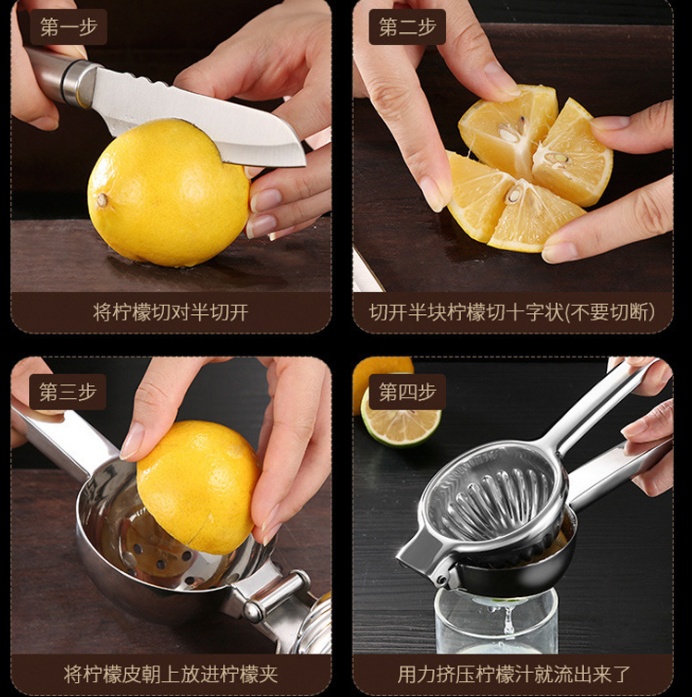 第一步

将柠檬切对半切开

第二步

切开半块柠檬切十字状(不要切断)

第三步

将柠檬皮朝上放进柠檬夹

第四步

用力挤压柠檬汁就流出来了