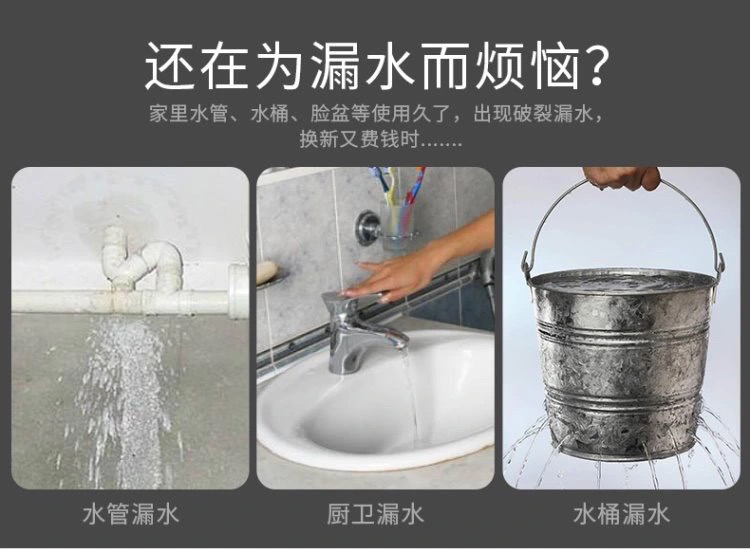 还在为漏水而烦恼?

家里水管、水桶、脸盆等使用久了，出现破裂漏水，换新又费钱时.......

水管漏水

厨卫漏水

水桶漏水