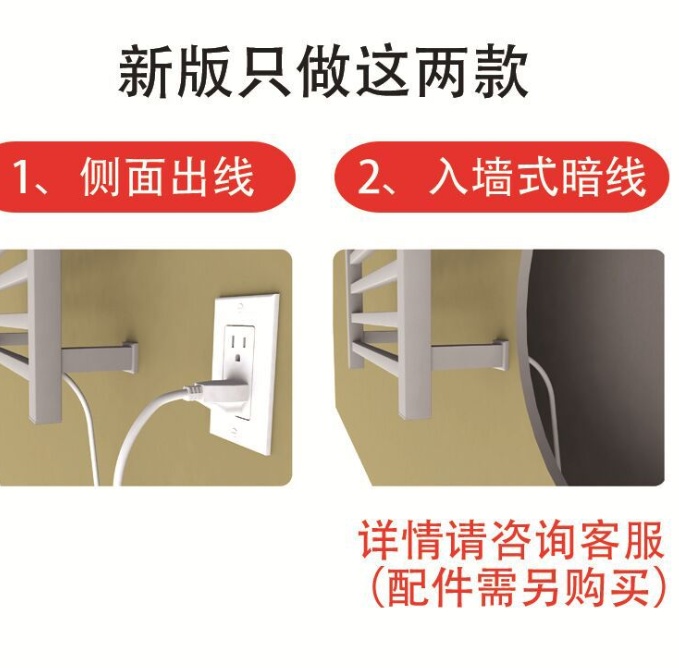 新版只做这两款

1、侧面出线

2、入墙式暗线

详情请咨询客服
(配件需另购买)