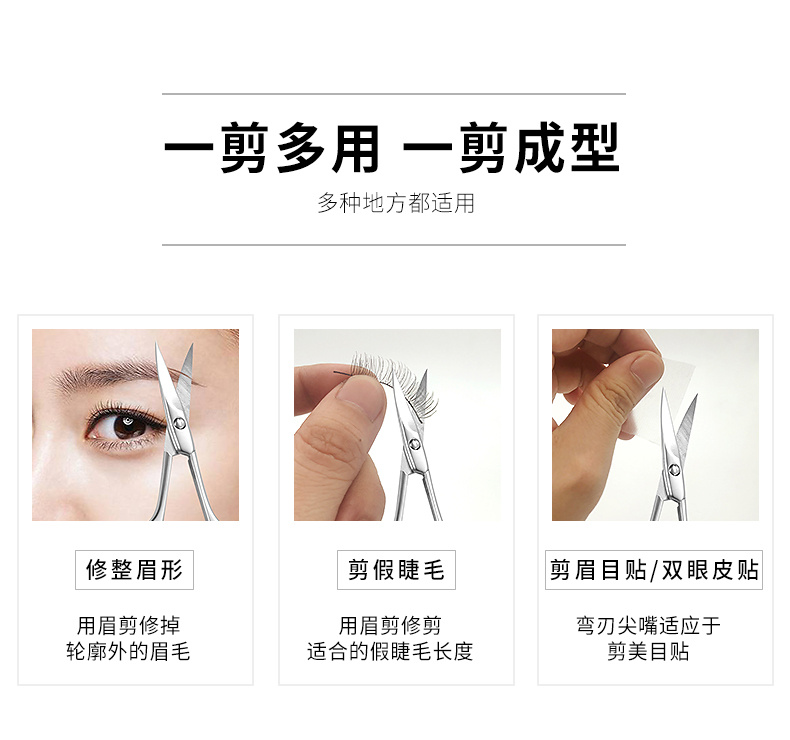 一剪多用 一剪成型

多种地方都适用

修整眉形

用眉剪修掉
轮廓外的眉毛

剪假睫毛

用眉剪修剪
适合的假睫毛长度

剪眉目贴/双眼皮贴

弯刃尖嘴适应于
剪美目贴