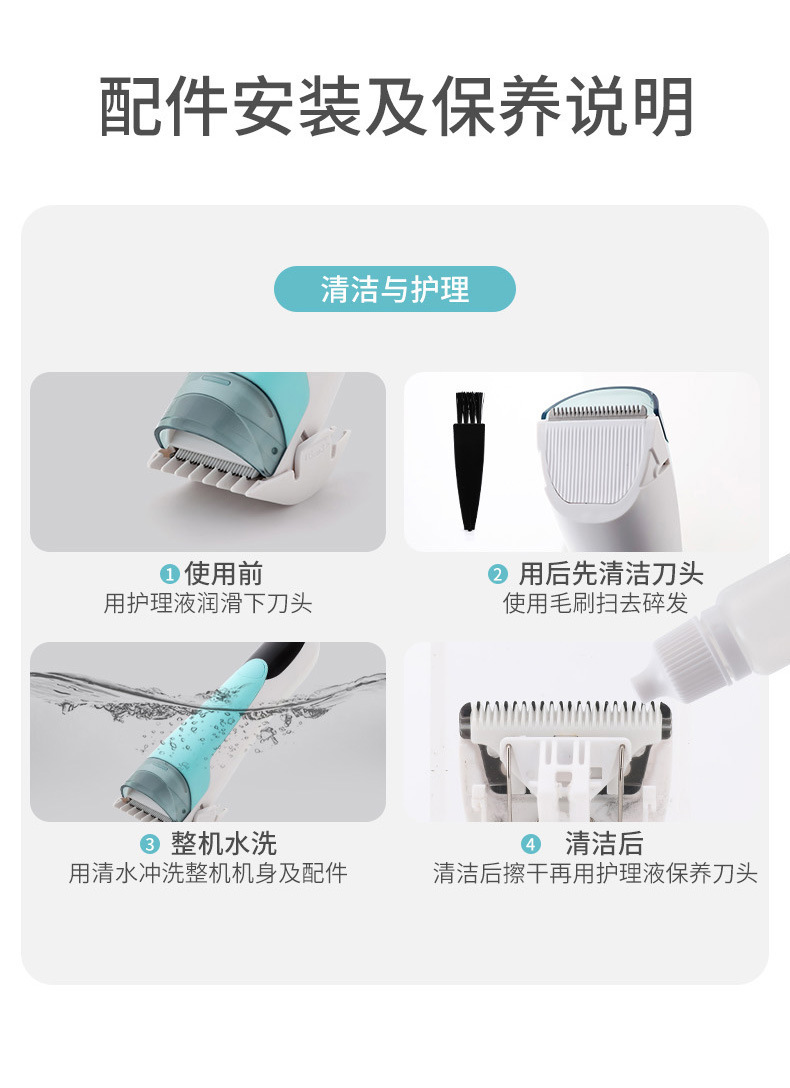 配件安装及保养说明

清洁与护理

1 使用前
用护理液润滑下刀头

2 用后先清洁刀头
使用毛刷扫去碎发

3 整机水洗
用清水冲洗整机机身及配件

4 清洁后
清洁后擦干再用护理液保养刀头