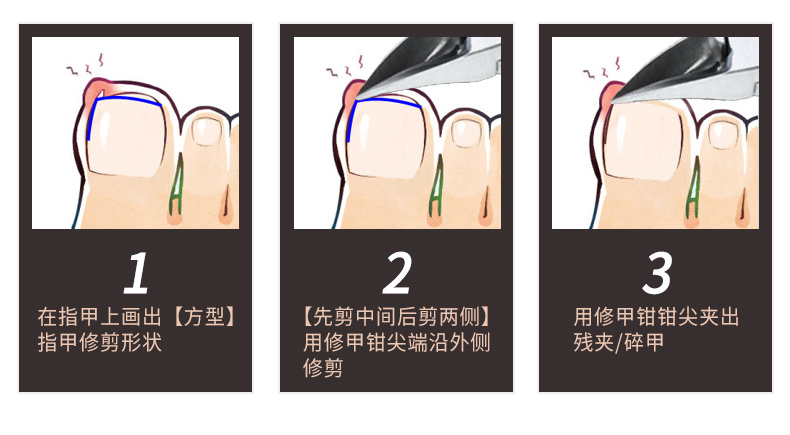 1
在指甲上画出【方型】指甲修剪形状

2
【先剪中间后剪两侧】用修甲钳尖端沿外侧修剪

3
用修甲钳钳尖夹出残夹/碎甲