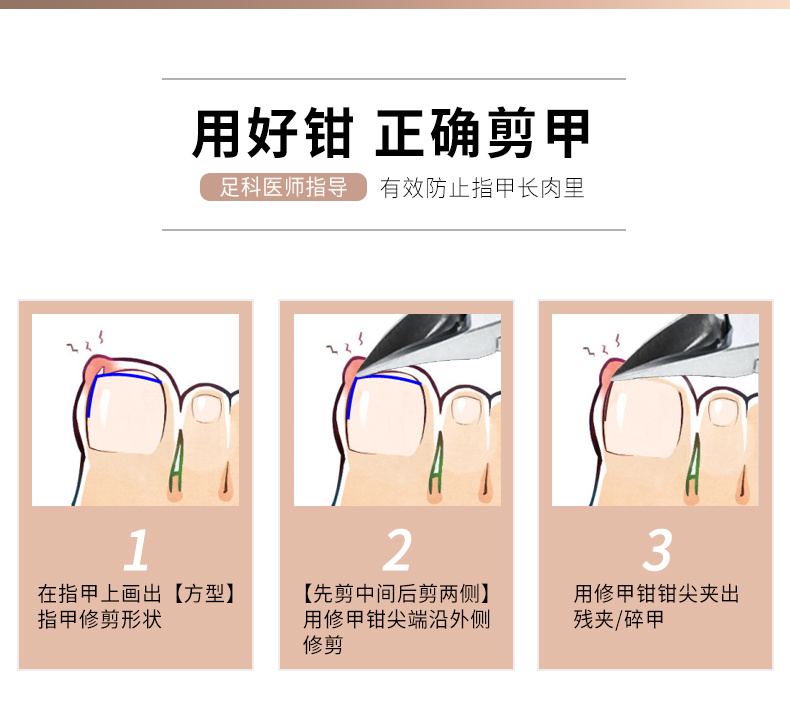 用好钳 正确剪甲

足科医师指导 有效防止指甲长肉里

1

在指甲上画出【方型】指甲修剪形状

2

【先剪中间后剪两侧】用修甲钳尖端沿外侧修剪

3

用修甲钳钳尖夹出残夹/碎甲