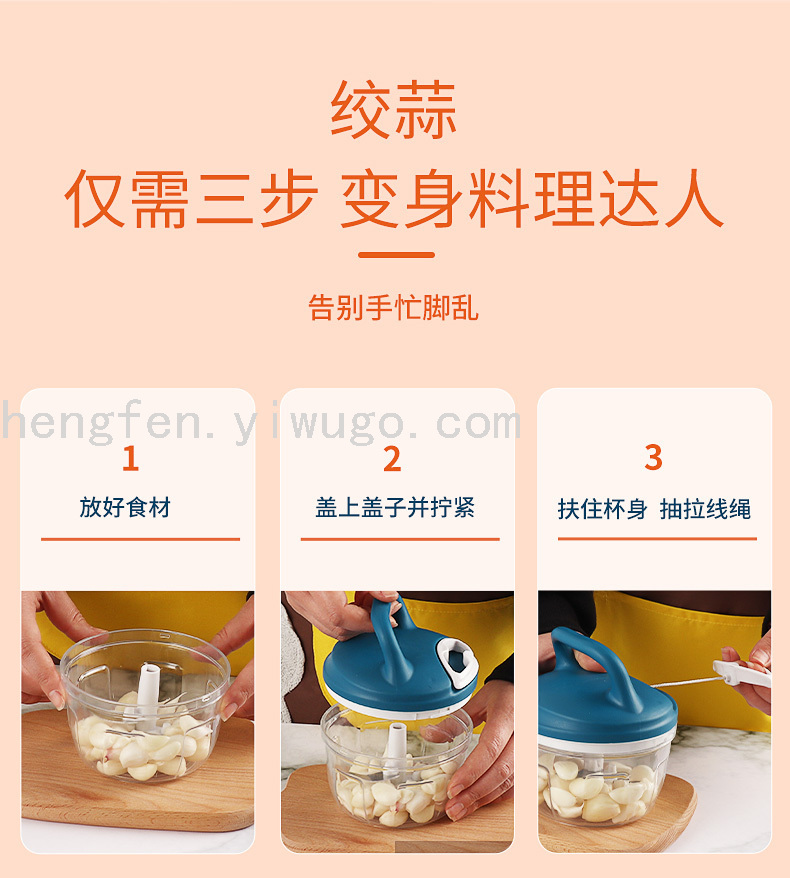 绞蒜
仅需三步 变身料理达人

告别手忙脚乱

hengfen.yiwugo.com

1
放好食材

2
盖上盖子并拧紧

3
扶住杯身 抽拉线绳