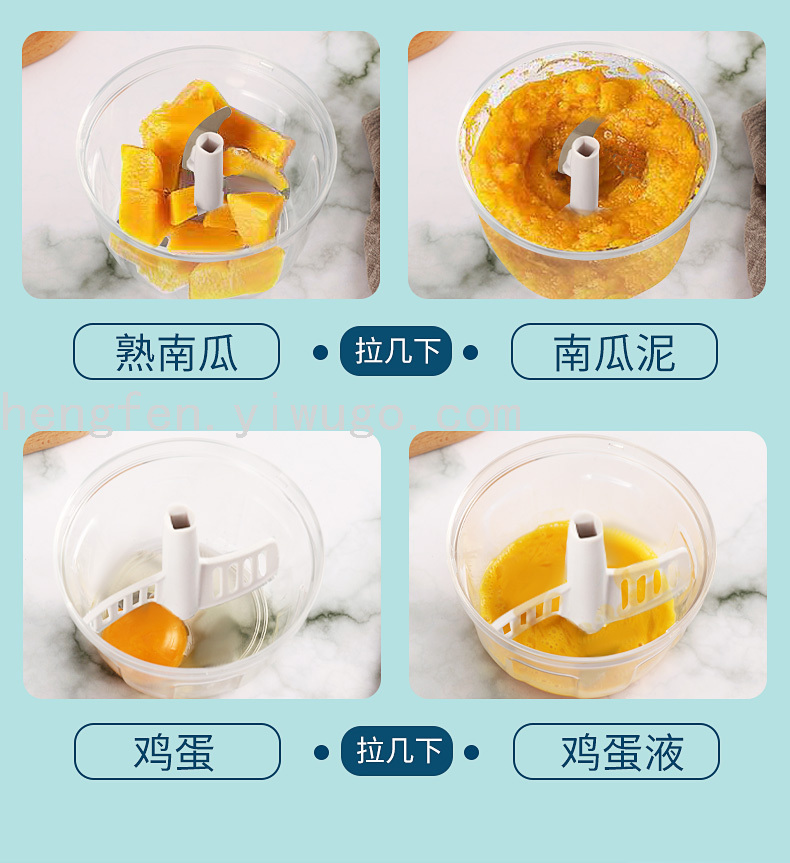 熟南瓜 拉几下 南瓜泥

hengfen.yiwugo.com

鸡蛋 拉几下 鸡蛋液