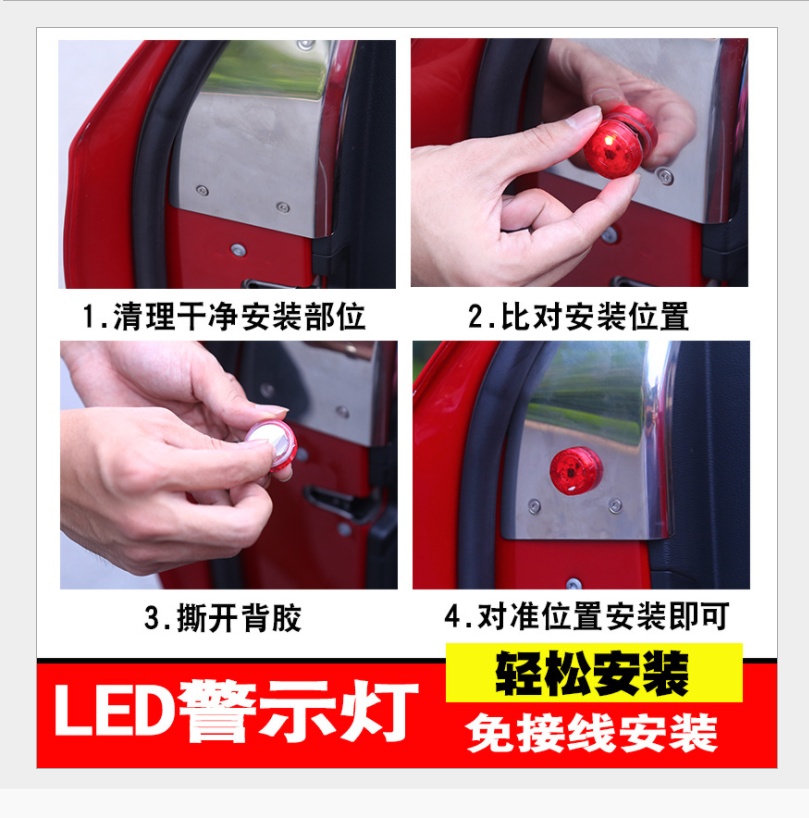 1.清理干净安装部位

2.比对安装位置

3.撕开背胶

4.对准位置安装即可

LED警示灯

轻松安装

免接线安装