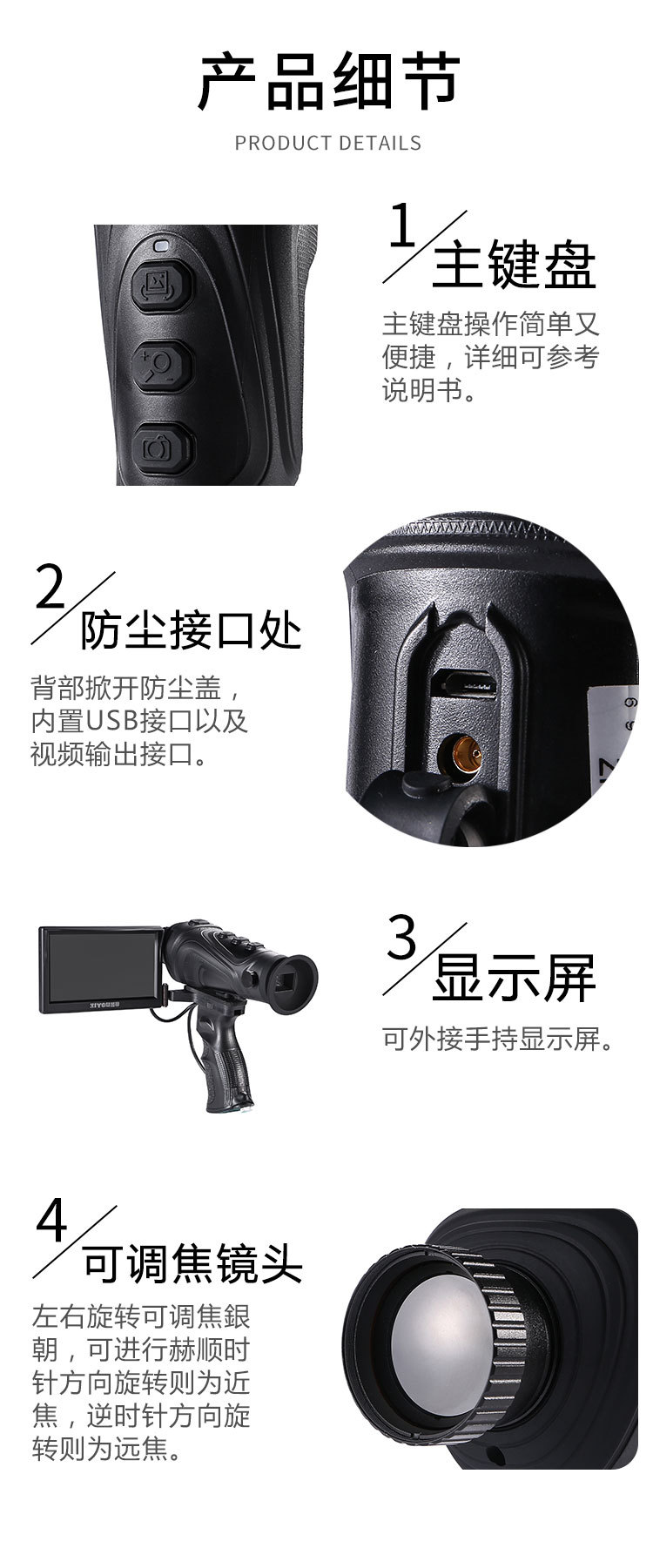 产品细节

PRODUCT DETAILS

1 主键盘

主键盘操作简单又便捷，详细可参考说明书。

2 防尘接口处

背部掀开防尘盖，内置USB接口以及视频输出接口。

3 显示屏

可外接手持显示屏。

4 可调焦镜头

左右旋转可调焦銀朝，可进行赫顺时针方向旋转则为近焦，逆时针方向旋转则为远焦。