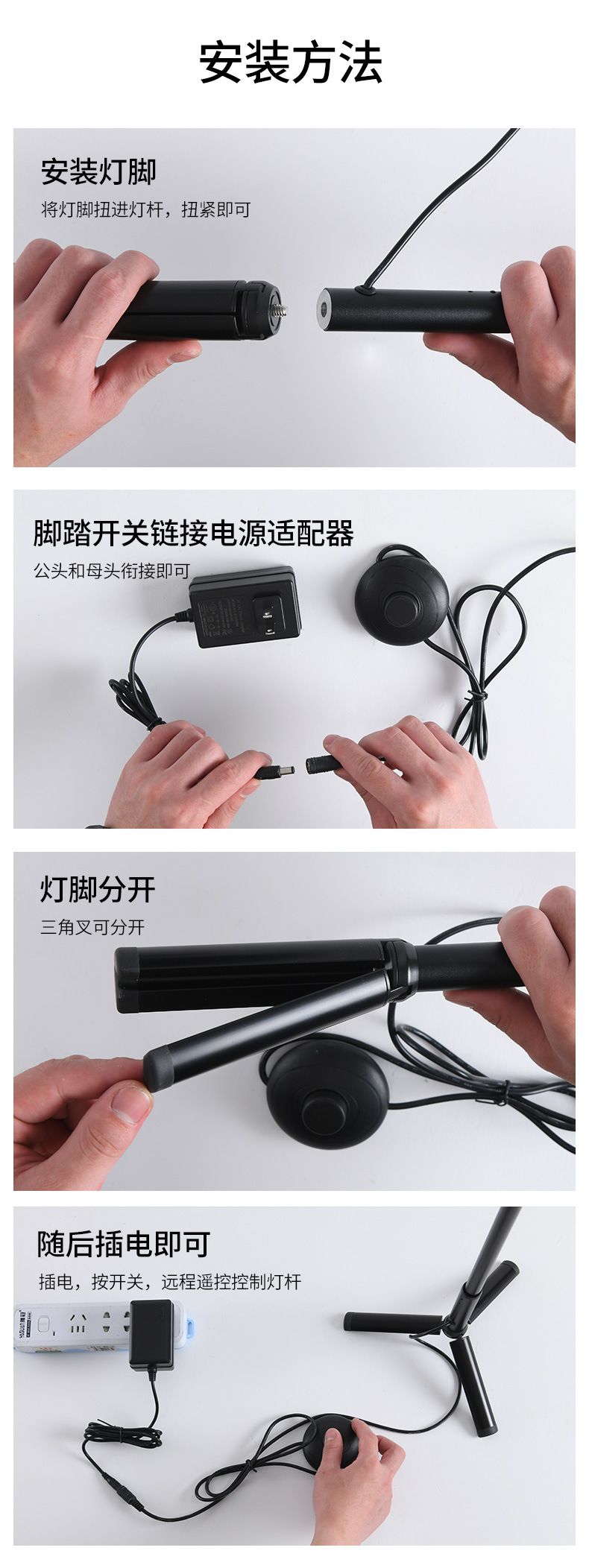 安装方法

安装灯脚

将灯脚扭进灯杆，扭紧即可

脚踏开关链接电源适配器

公头和母头衔接即可

灯脚分开

三角叉可分开

随后插电即可

插电，按开关，远程遥控控制灯杆