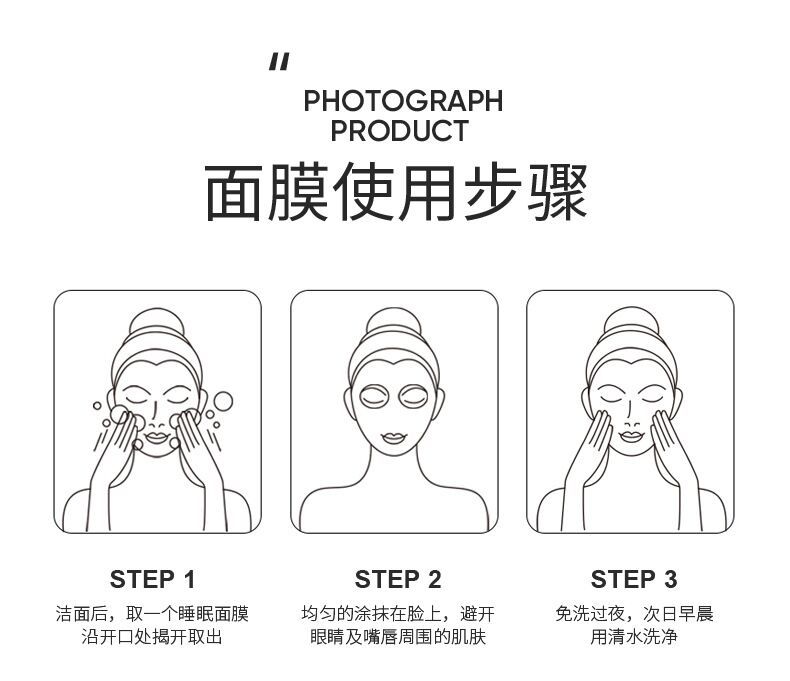 "
PHOTOGRAPH
PRODUCT
面膜使用步骤

STEP 1
洁面后，取一个睡眠面膜沿开口处揭开取出

STEP 2
均匀的涂抹在脸上，避开眼睛及嘴唇周围的肌肤

STEP 3
免洗过夜，次日早晨用清水洗净