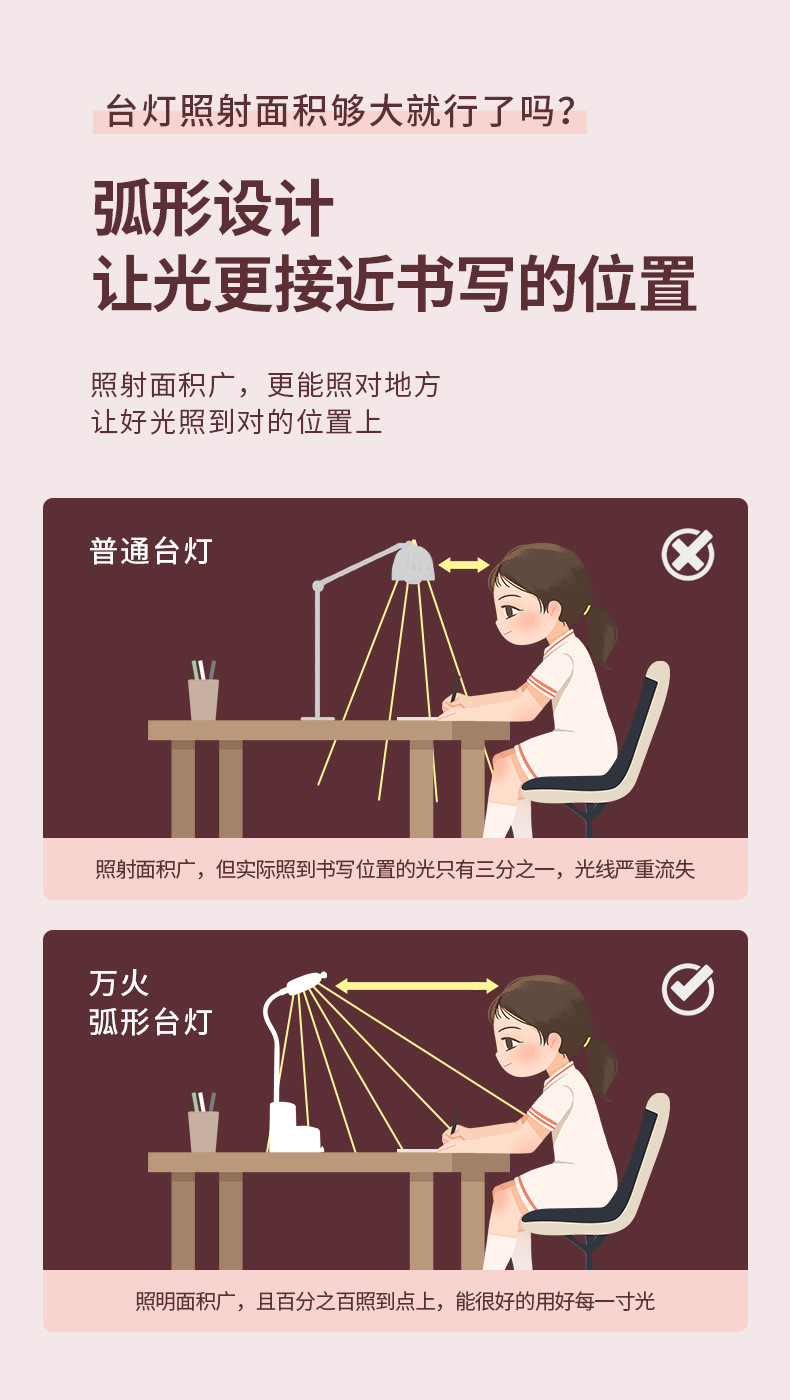 台灯照射面积够大就行了吗？

弧形设计
让光更接近书写的位置

照射面积广，更能照对地方
让好光照到对的位置上

普通台灯

照射面积广，但实际照到书写位置的光只有三分之一，光线严重流失

万火
弧形台灯

照明面积广，且百分之百照到点上，能很好的用好每一寸光