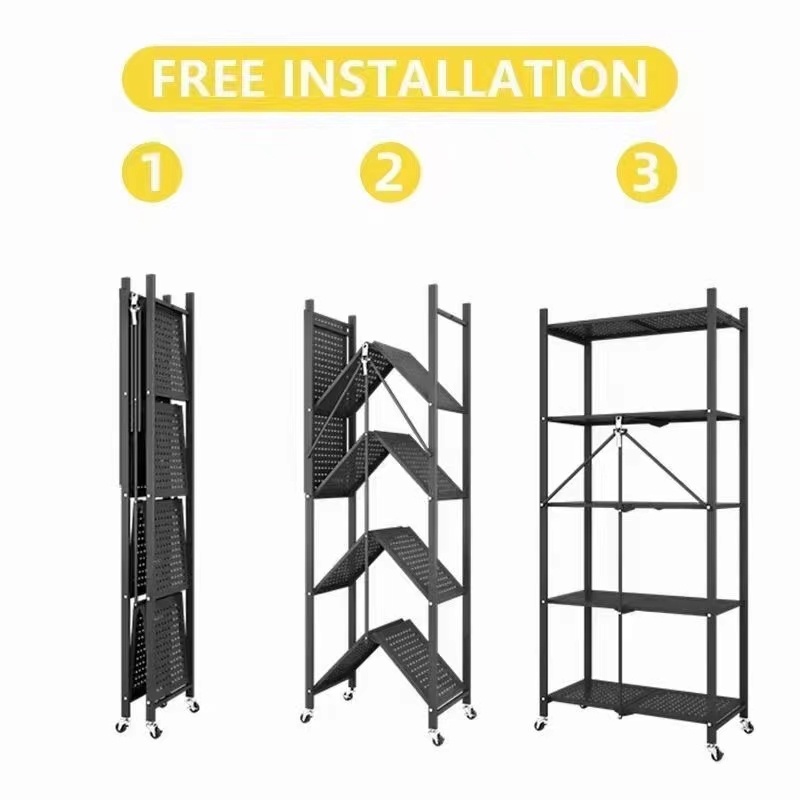 FREE INSTALLATION

1

2

3