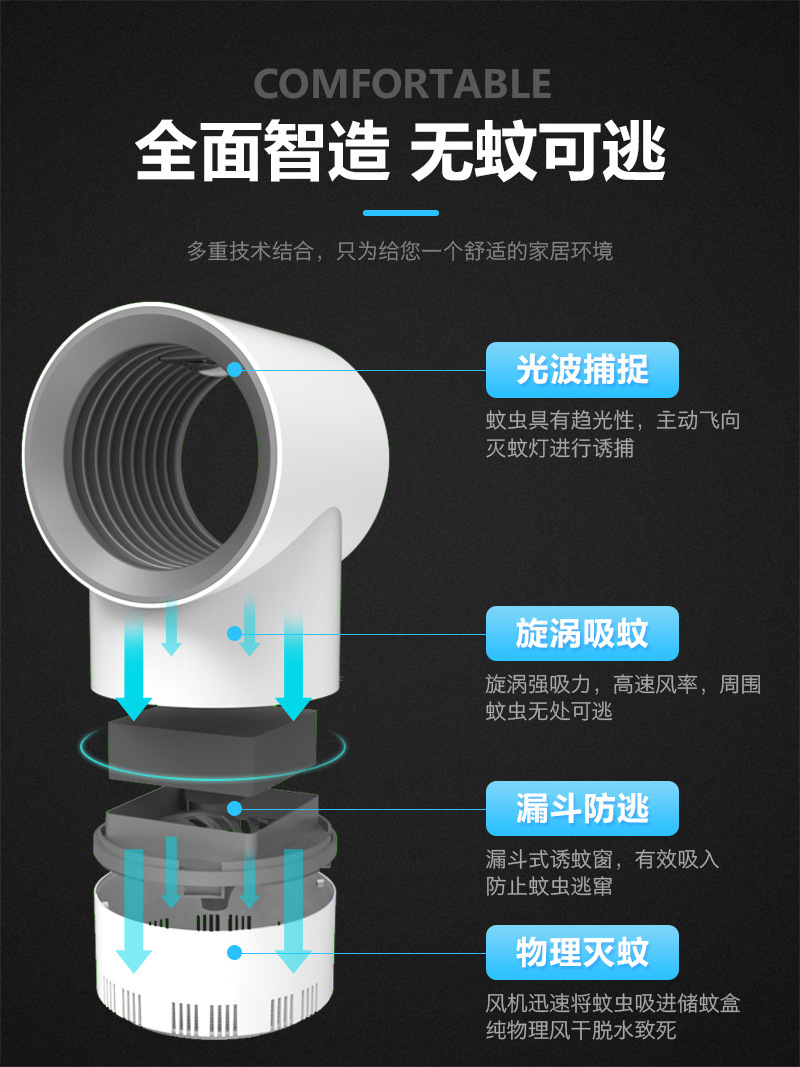 COMFORTABLE

全面智造 无蚊可逃

多重技术结合，只为给您一个舒适的家居环境

光波捕捉

蚊虫具有趋光性，主动飞向灭蚊灯进行诱捕

旋涡吸蚊

旋涡强吸力，高速风率，周围蚊虫无处可逃

漏斗防逃

漏斗式诱蚊窗，有效吸入防止蚊虫逃窜

物理灭蚊

风机迅速将蚊虫吸进储蚊盒纯物理风干脱水致死