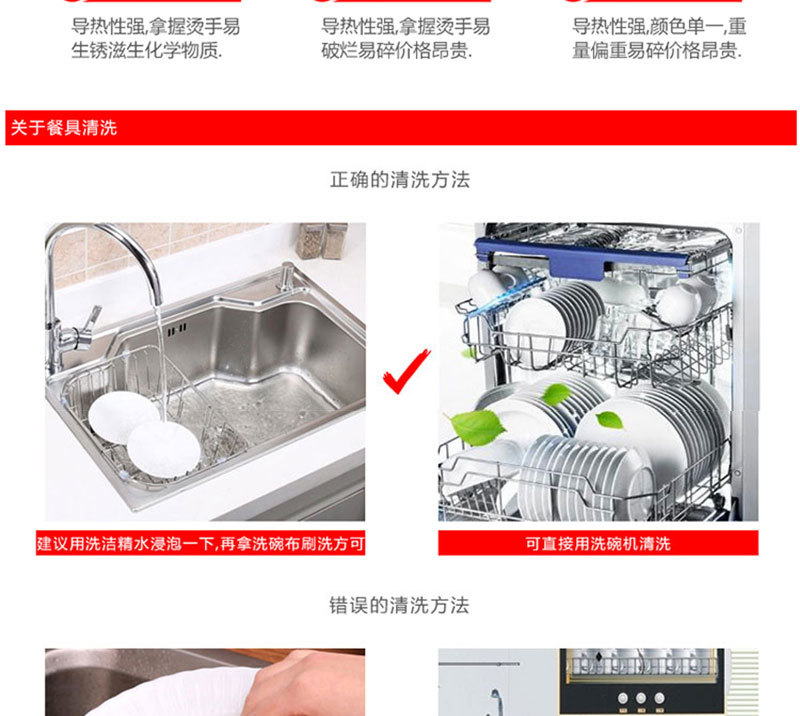 导热性强,拿握烫手易生锈滋生化学物质.

导热性强,拿握烫手易破烂易碎价格昂贵.

导热性强,颜色单一,重量偏重易碎价格昂贵.

关于餐具清洗

正确的清洗方法

建议用洗洁精水浸泡一下,再拿洗碗布刷洗方可

可直接用洗碗机清洗

错误的清洗方法