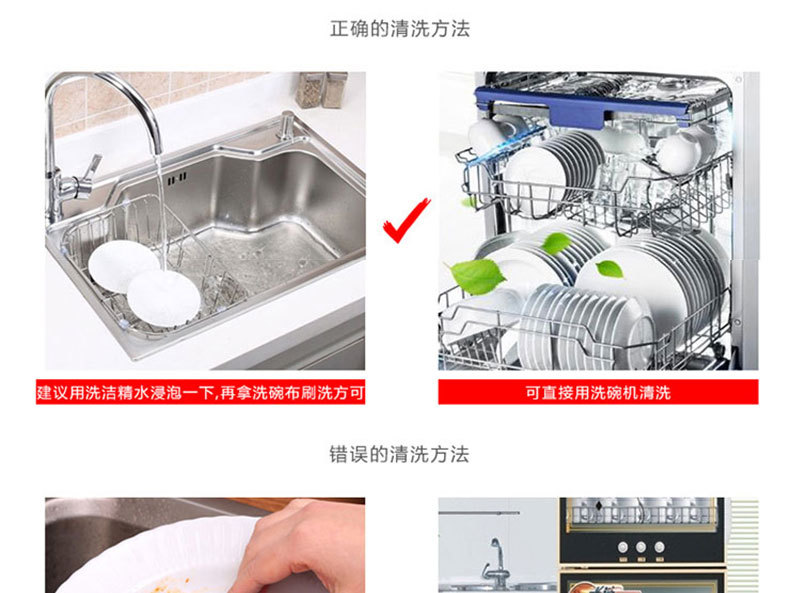 正确的清洗方法

建议用洗洁精水浸泡一下,再拿洗碗布刷洗方可

可直接用洗碗机清洗

错误的清洗方法