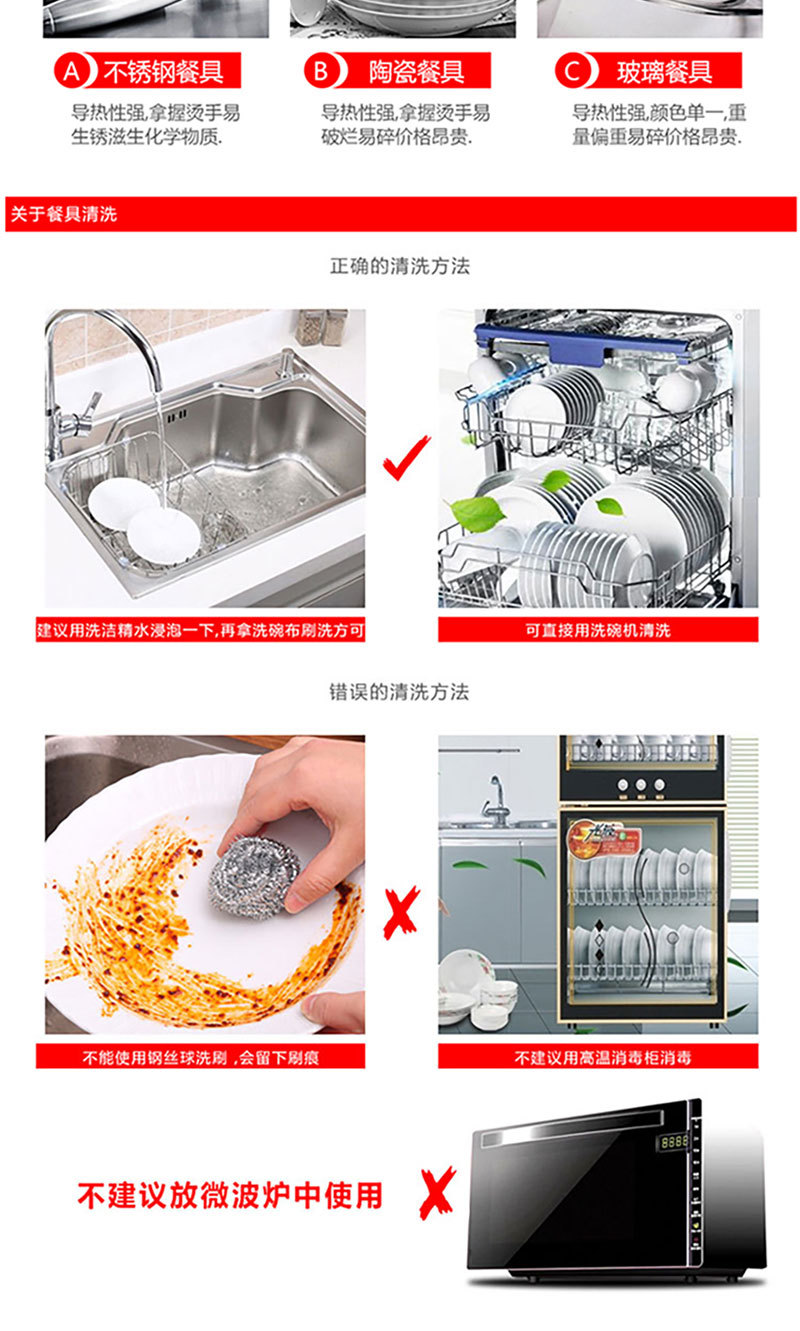 A 不锈钢餐具
导热性强,拿握烫手易生锈滋生化学物质.

B 陶瓷餐具
导热性强,拿握烫手易破烂易碎价格昂贵.

C 玻璃餐具
导热性强,颜色单一,重量偏重易碎价格昂贵.

关于餐具清洗

正确的清洗方法

建议用洗洁精水浸泡一下,再拿洗碗布刷洗方可

可直接用洗碗机清洗

错误的清洗方法

不能使用钢丝球洗刷 ,会留下刷痕

不建议用高温消毒柜消毒

不建议放微波炉中使用