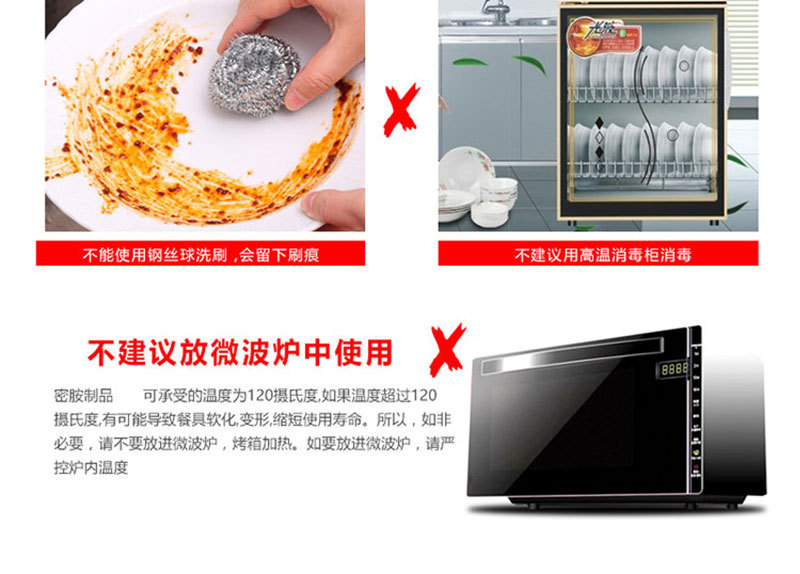 不能使用钢丝球洗刷，会留下刷痕

不建议用高温消毒柜消毒

不建议放微波炉中使用

密胺制品　　可承受的温度为120摄氏度,如果温度超过120摄氏度,有可能导致餐具软化,变形,缩短使用寿命。所以，如非必要，请不要放进微波炉，烤箱加热。如要放进微波炉，请严控炉内温度

8888