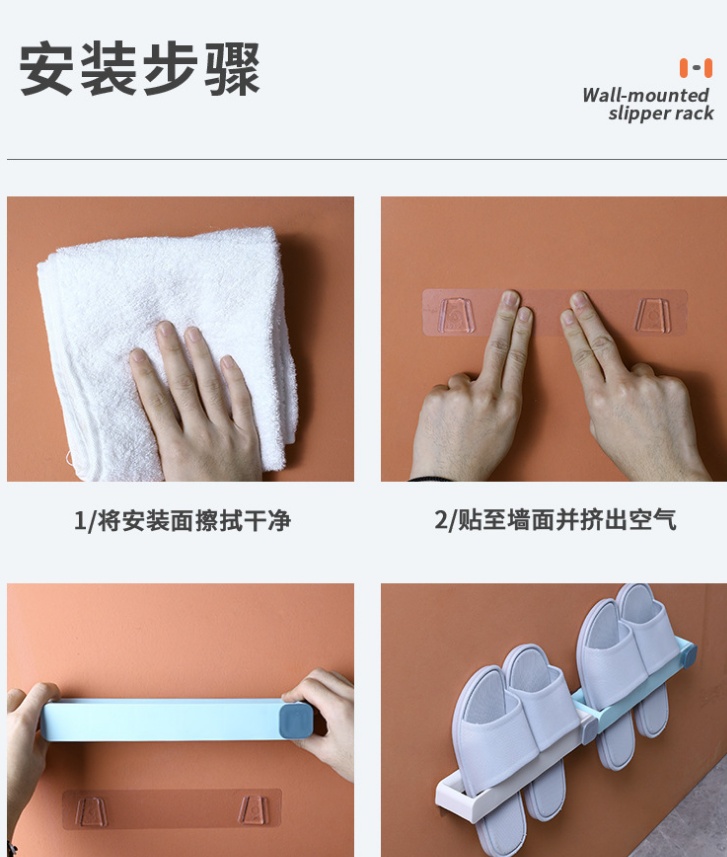 安装步骤

Wall-mounted slipper rack

1/将安装面擦拭干净

2/贴至墙面并挤出空气