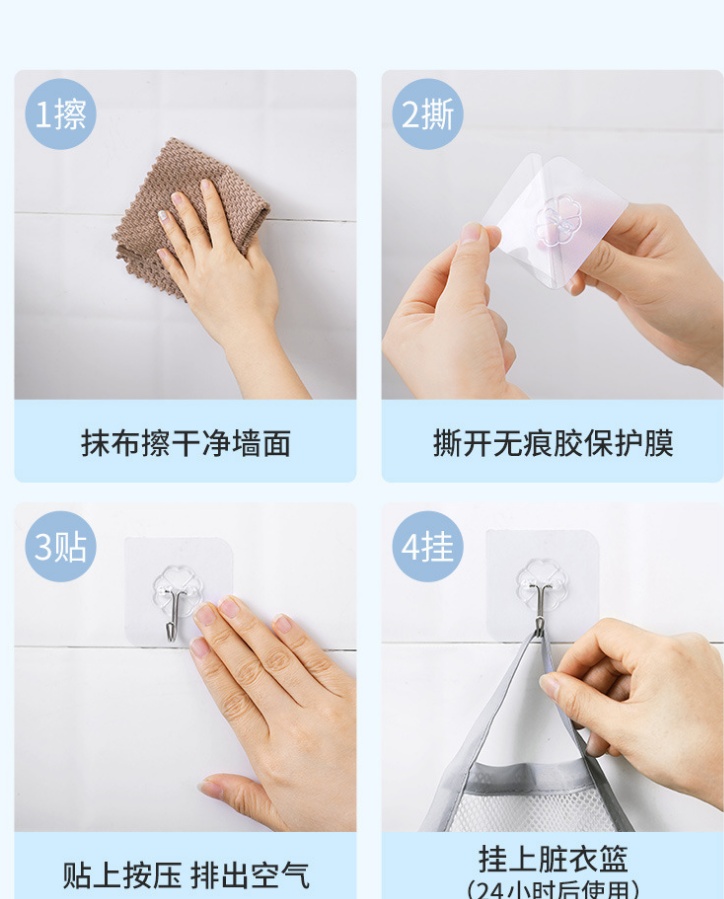 1擦

抹布擦干净墙面

2撕

撕开无痕胶保护膜

3贴

贴上按压 排出空气

4挂

挂上脏衣篮
(24小时后使用)