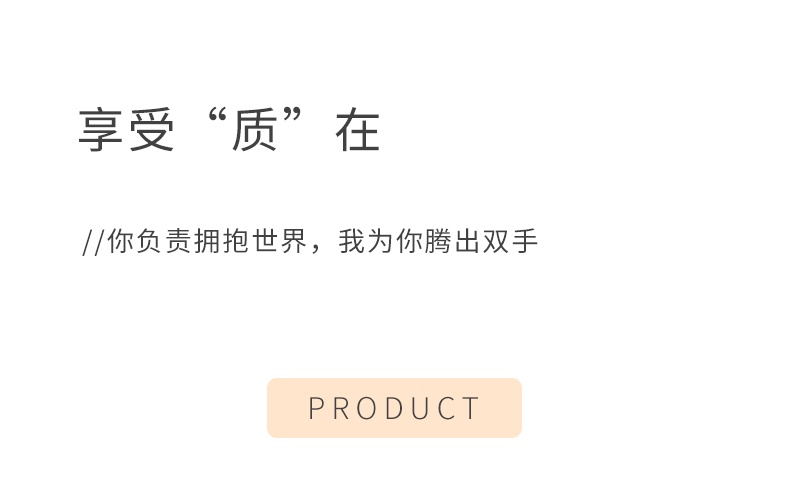 享受“质”在

//你负责拥抱世界，我为你腾出双手

PRODUCT