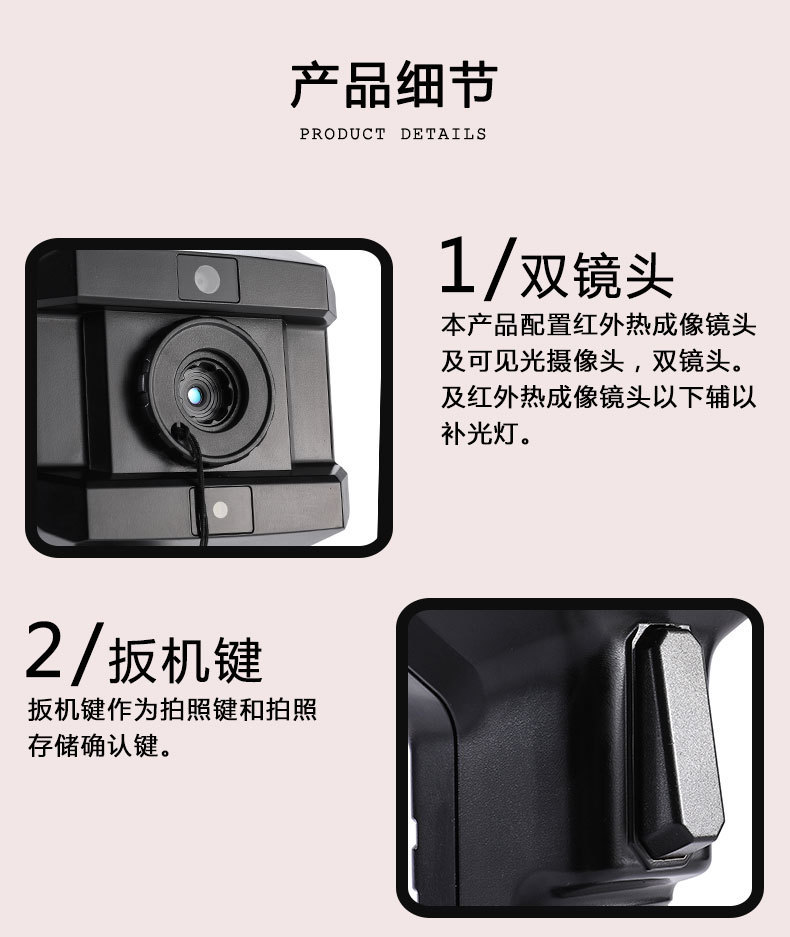 产品细节
PRODUCT DETAILS

1/双镜头
本产品配置红外热成像镜头及可见光摄像头，双镜头。及红外热成像镜头以下辅以补光灯。

2/扳机键
扳机键作为拍照键和拍照存储确认键。