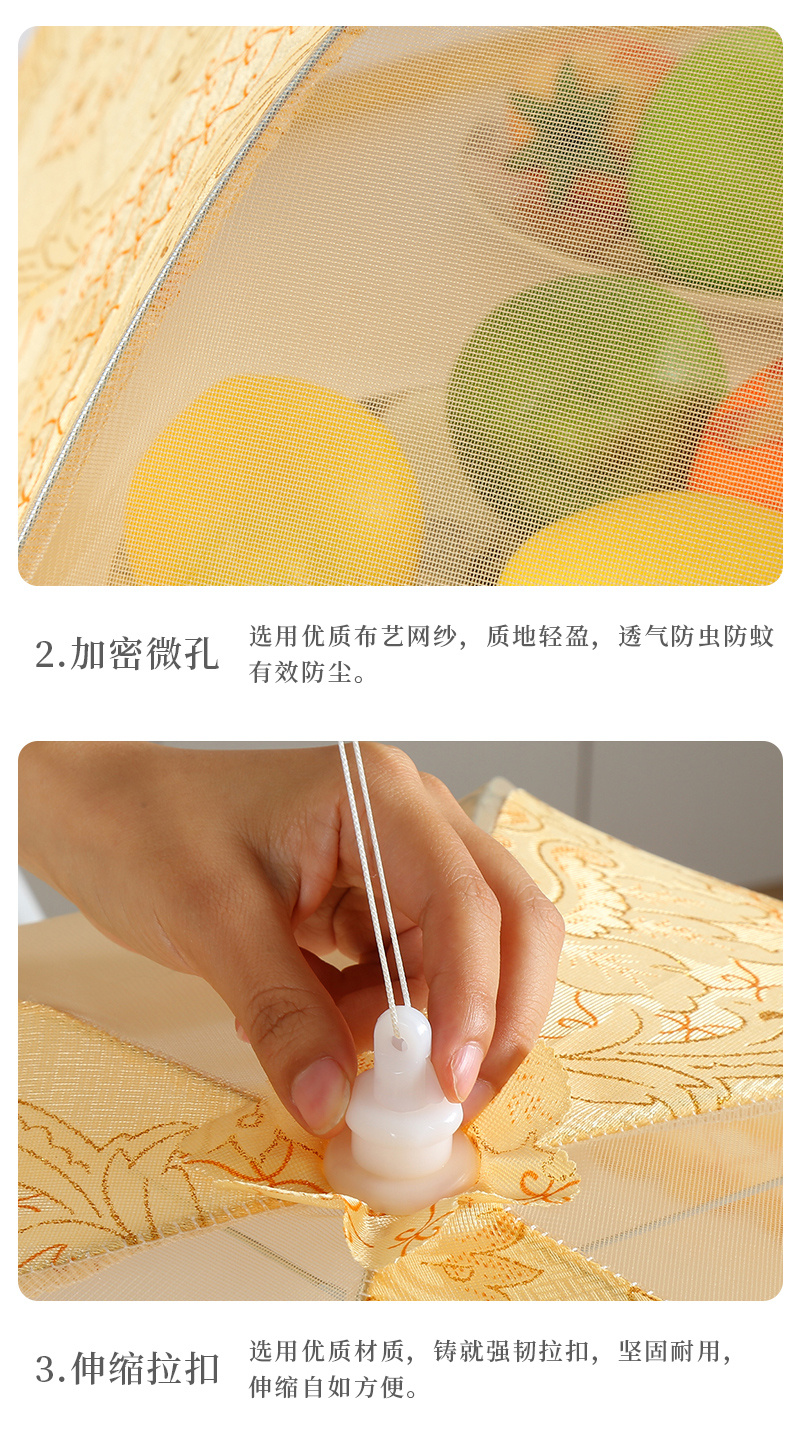 2.加密微孔

选用优质布艺网纱，质地轻盈，透气防虫防蚊有效防尘。

3.伸缩拉扣

选用优质材质，铸就强韧拉扣，坚固耐用，伸缩自如方便。