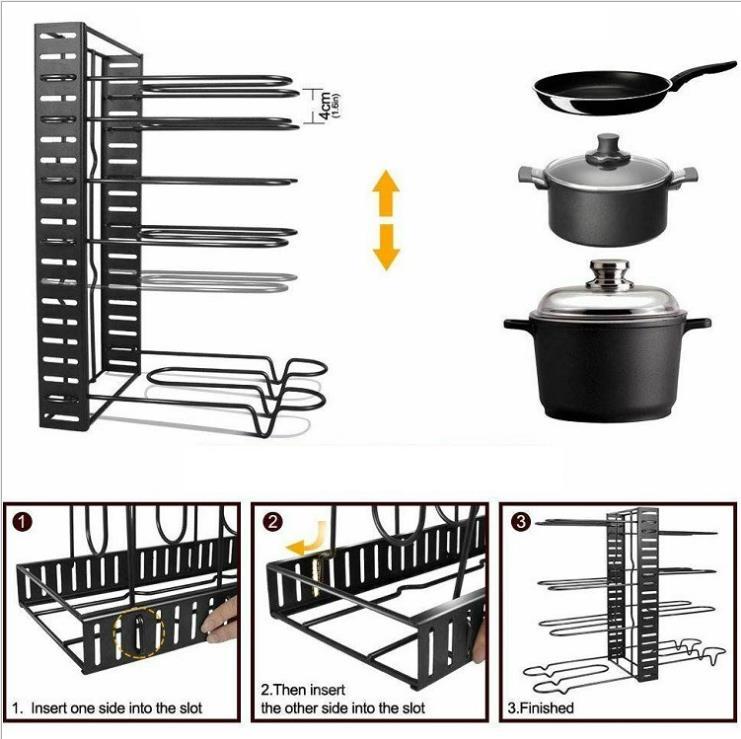 4cm
(1.6in)

1

1. Insert one side into the slot

2

2.Then insert the other side into the slot

3

3.Finished