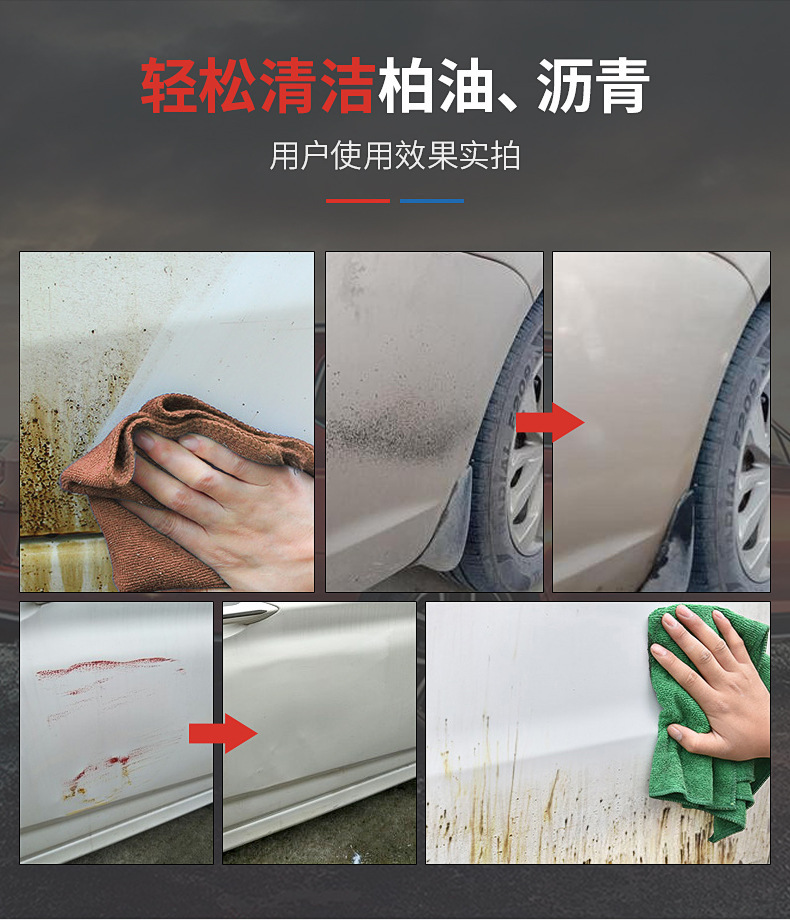 轻松清洁柏油、沥青

用户使用效果实拍