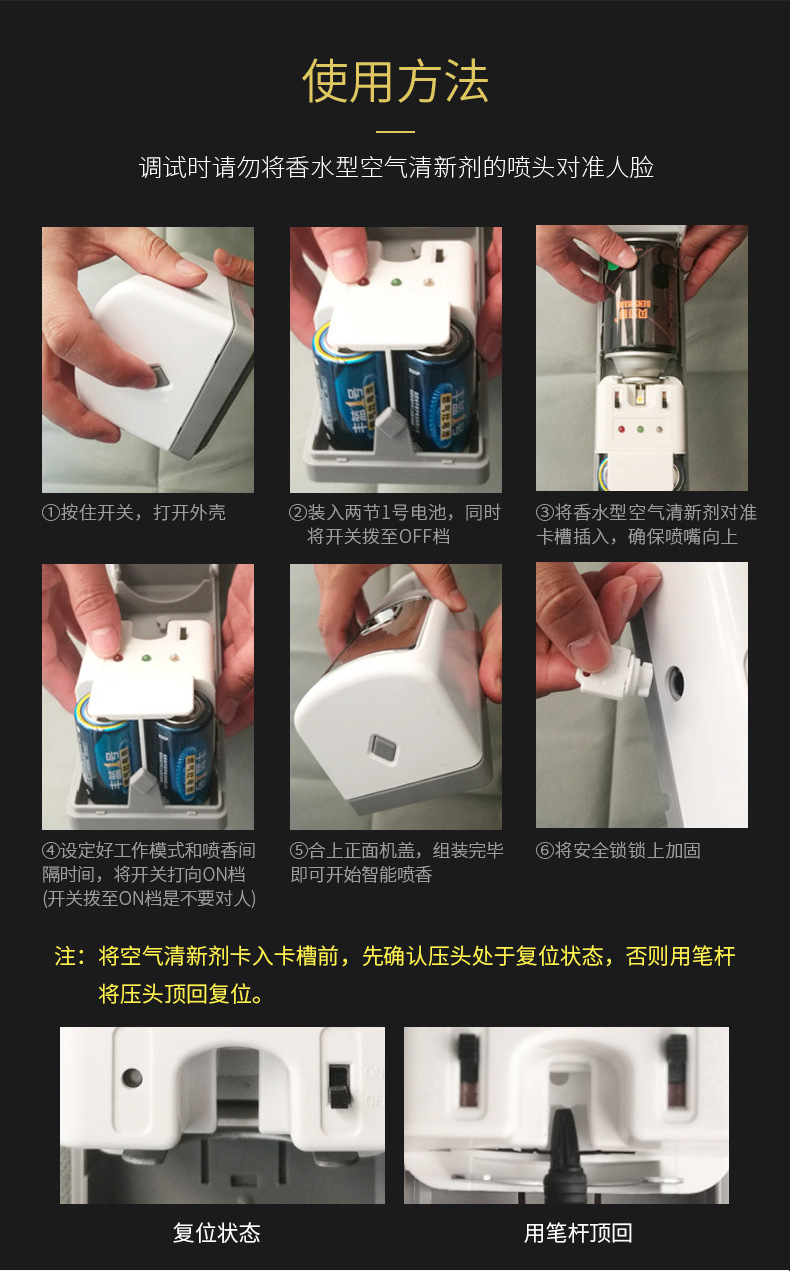 使用方法

调试时请勿将香水型空气清新剂的喷头对准人脸

①按住开关，打开外壳

②装入两节1号电池，同时将开关拨至OFF档

③将香水型空气清新剂对准卡槽插入，确保喷嘴向上

④设定好工作模式和喷香间隔时间，将开关打向ON档 (开关拨至ON档是不要对人)

⑤合上正面机盖，组装完毕即可开始智能喷香

⑥将安全锁锁上加固

注：将空气清新剂卡入卡槽前，先确认压头处于复位状态，否则用笔杆将压头顶回复位。

复位状态

用笔杆顶回