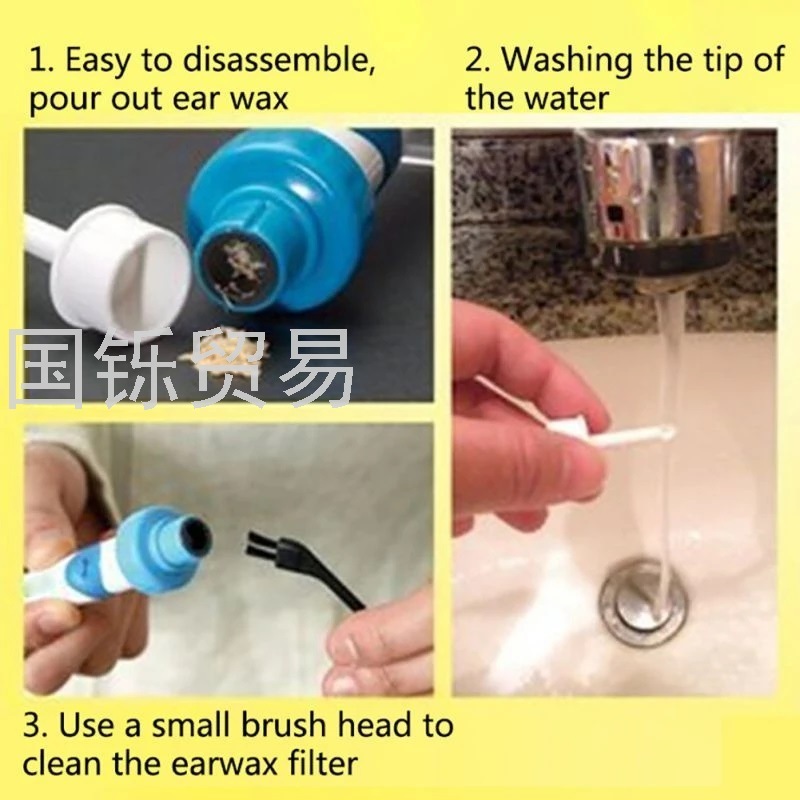 1. Easy to disassemble, pour out ear wax

2. Washing the tip of the water

国铄贸易

3. Use a small brush head to clean the earwax filter