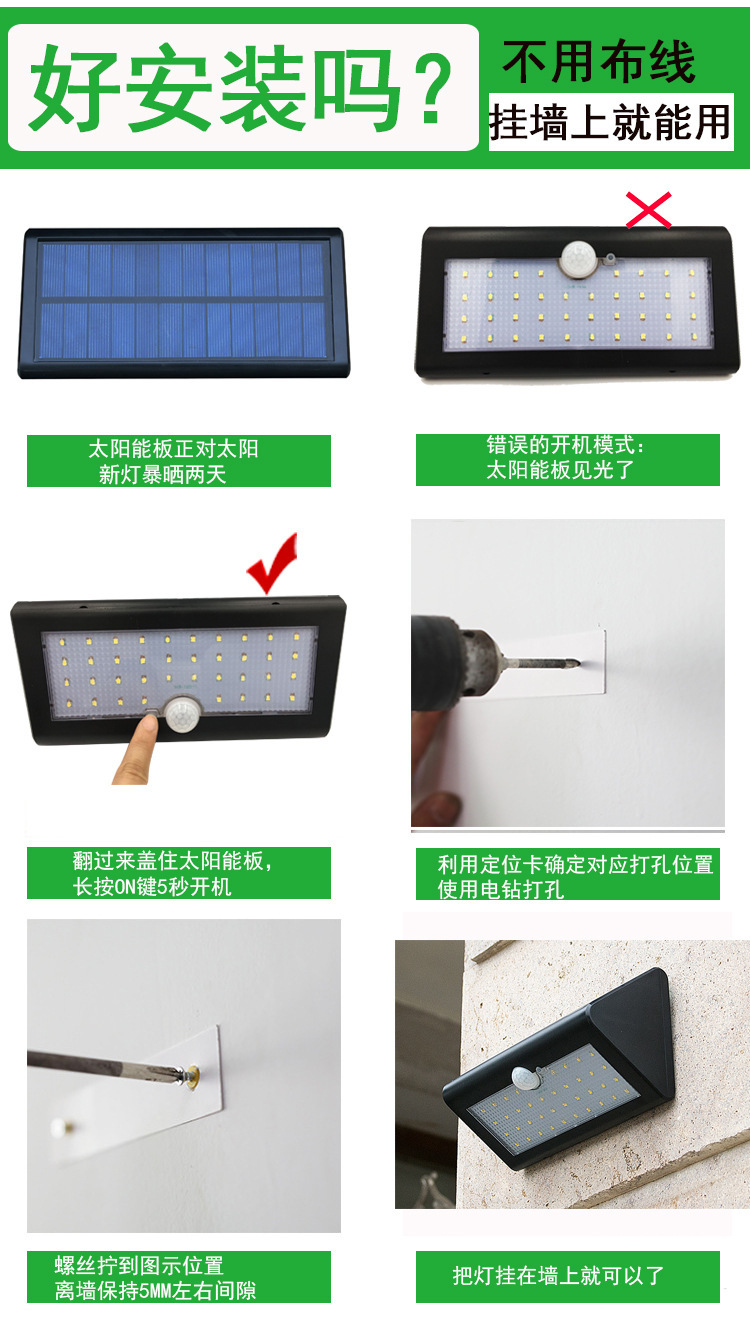 好安装吗？

不用布线
挂墙上就能用

太阳能板正对太阳
新灯暴晒两天

错误的开机模式：
太阳能板见光了

翻过来盖住太阳能板，
长按ON键5秒开机

利用定位卡确定对应打孔位置
使用电钻打孔

螺丝拧到图示位置
离墙保持5MM左右间隙

把灯挂在墙上就可以了