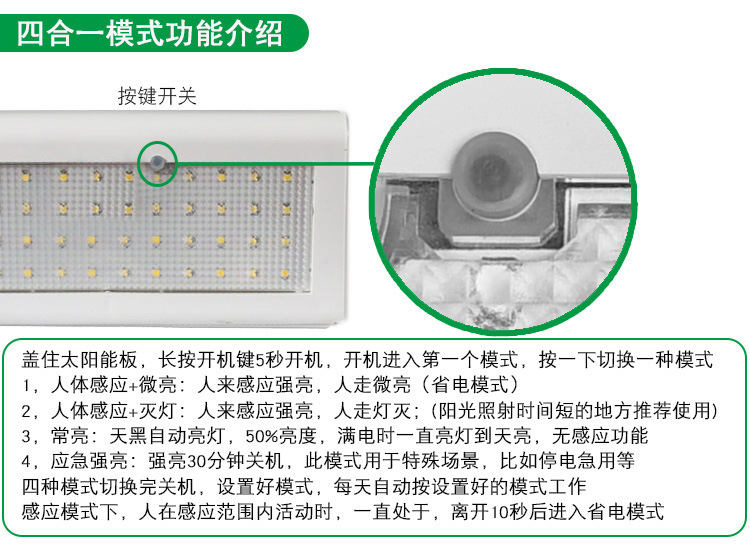 四合一模式功能介绍

按键开关

盖住太阳能板，长按开机键5秒开机，开机进入第一个模式，按一下切换一种模式
1，人体感应+微亮：人来感应强亮，人走微亮（省电模式）
2，人体感应+灭灯：人来感应强亮，人走灯灭；(阳光照射时间短的地方推荐使用)
3，常亮：天黑自动亮灯，50%亮度，满电时一直亮灯到天亮，无感应功能
4，应急强亮：强亮30分钟关机，此模式用于特殊场景，比如停电急用等
四种模式切换完关机，设置好模式，每天自动按设置好的模式工作
感应模式下，人在感应范围内活动时，一直处于，离开10秒后进入省电模式