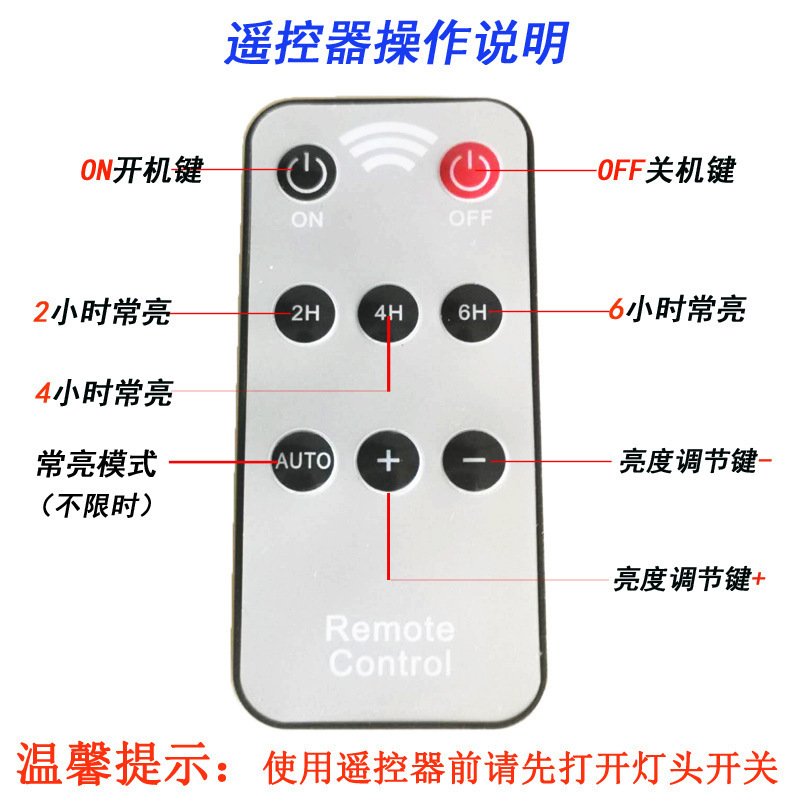 遥控器操作说明

ON开机键

ON

OFF

OFF关机键

2小时常亮

2H

4H

6H

6小时常亮

4小时常亮

常亮模式
（不限时）

AUTO

+

−

亮度调节键-

亮度调节键+

Remote
Control

温馨提示：使用遥控器前请先打开灯头开关