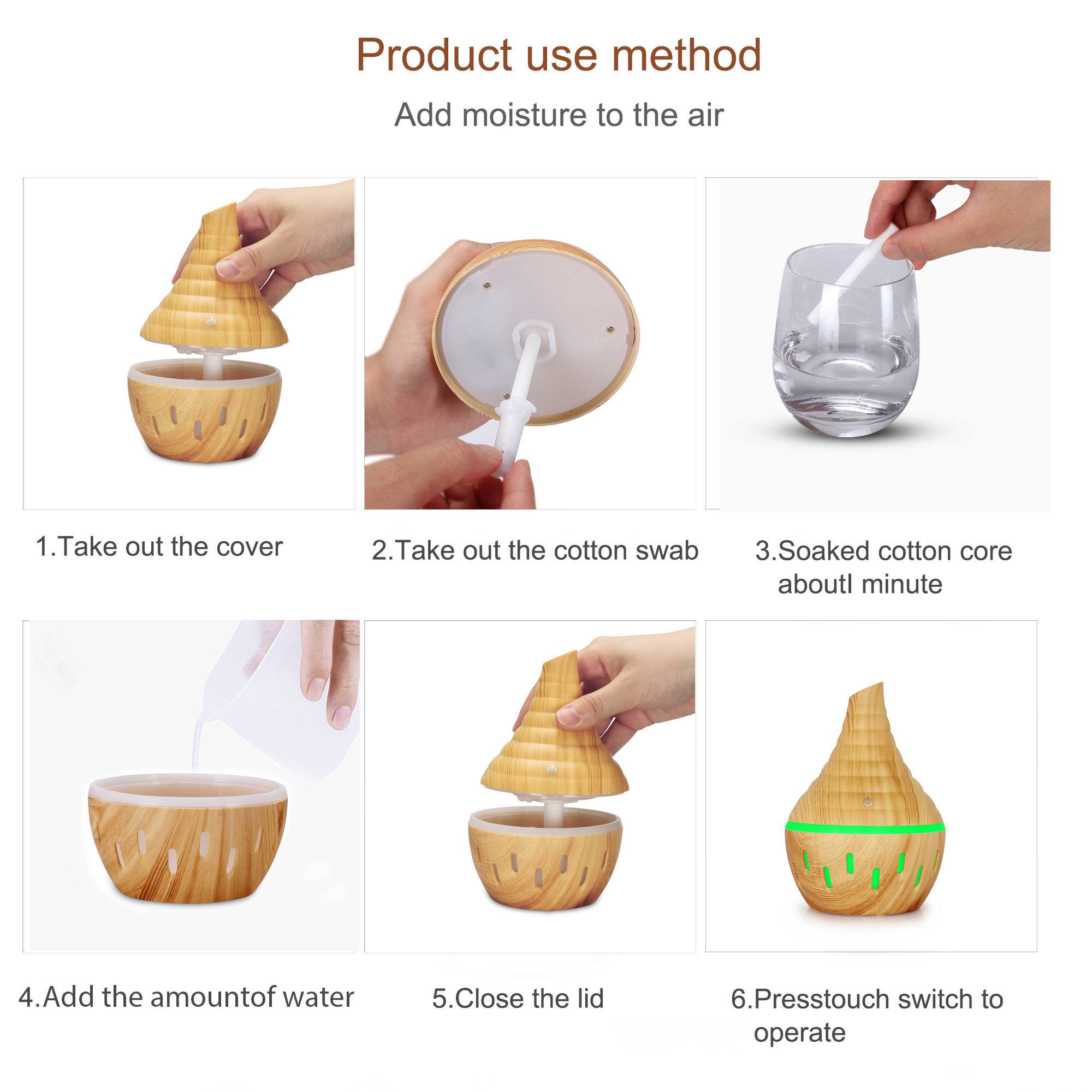 Product use method

Add moisture to the air

1.Take out the cover

2.Take out the cotton swab

3.Soaked cotton core aboutl minute

4.Add the amountof water

5.Close the lid

6.Presstouch switch to operate