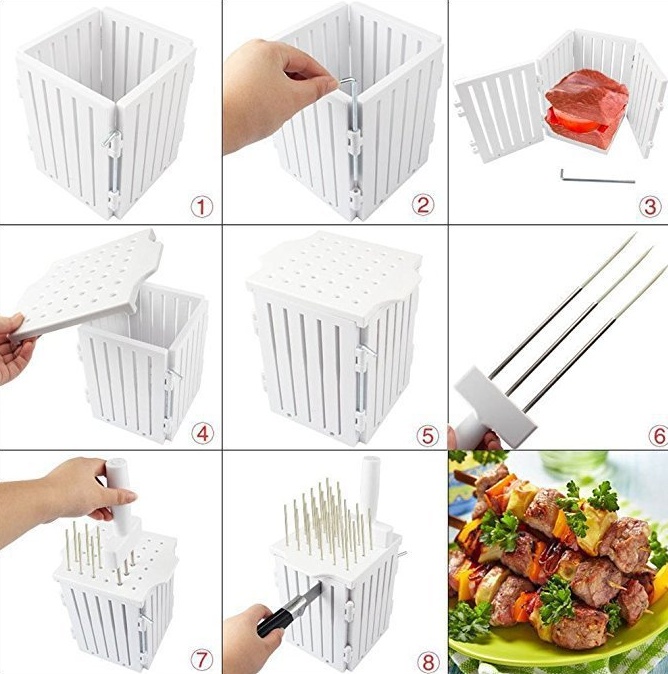 ①
②
③
④
⑤
⑥
⑦
⑧