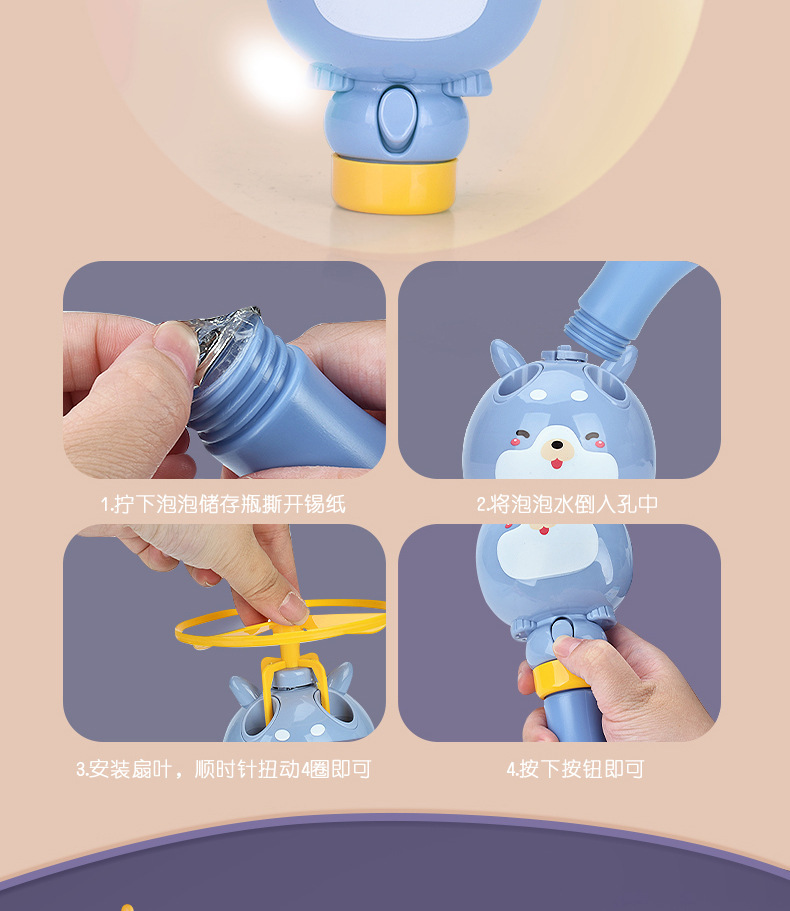 1.拧下泡泡储存瓶撕开锡纸

2.将泡泡水倒入孔中

3.安装扇叶，顺时针扭动4圈即可

4.按下按钮即可