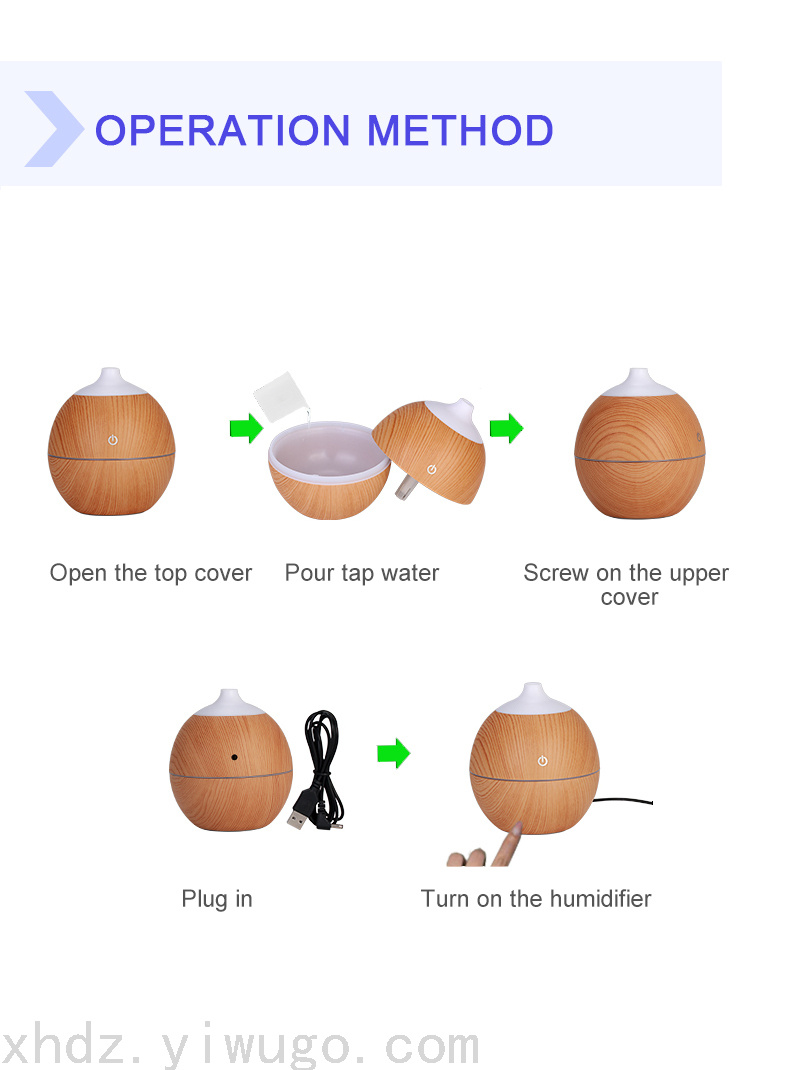 OPERATION METHOD

Open the top cover

Pour tap water

Screw on the upper cover

Plug in

Turn on the humidifier

xhdz.yiwugo.com