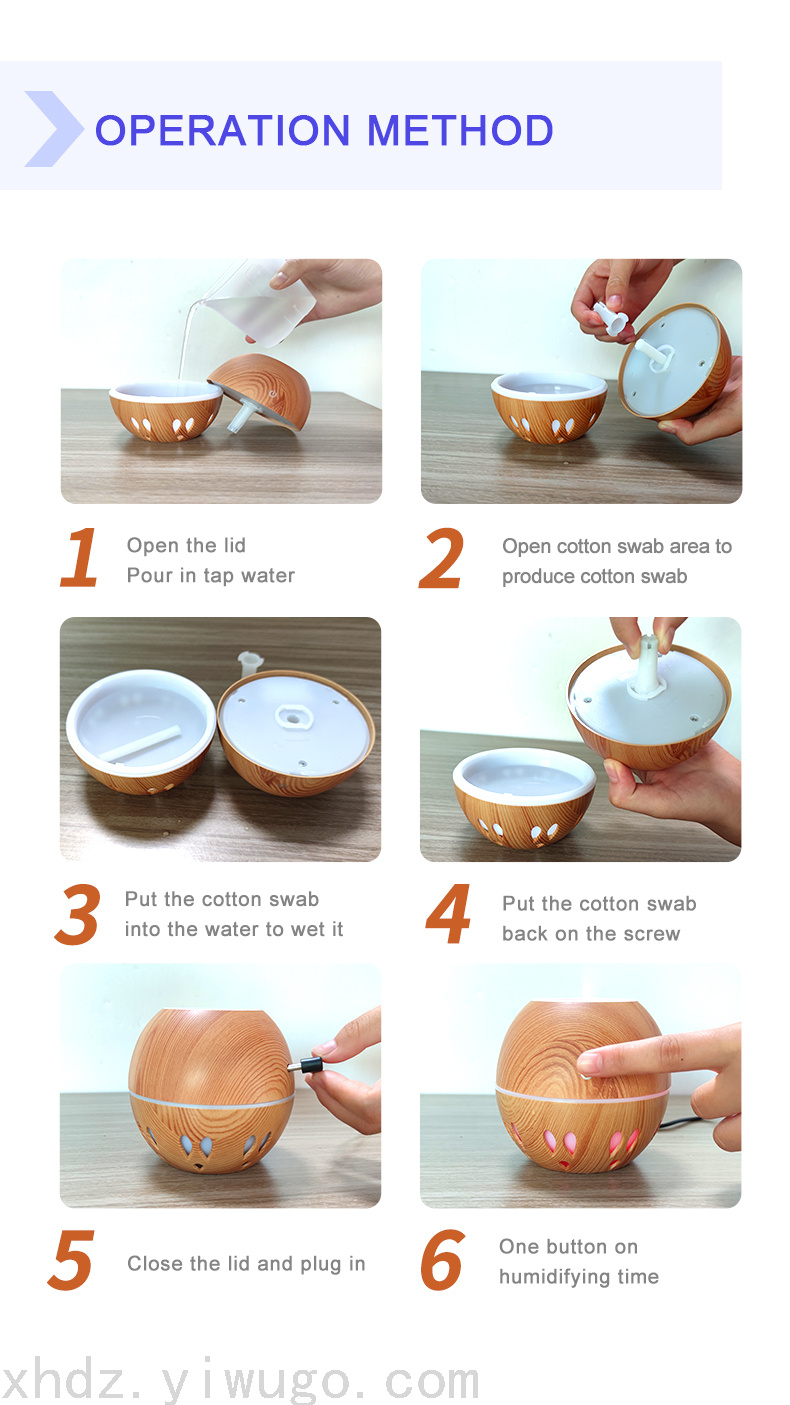 OPERATION METHOD

1 Open the lid
Pour in tap water

2 Open cotton swab area to produce cotton swab

3 Put the cotton swab into the water to wet it

4 Put the cotton swab back on the screw

5 Close the lid and plug in

6 One button on humidifying time

xhdz.yiwugo.com