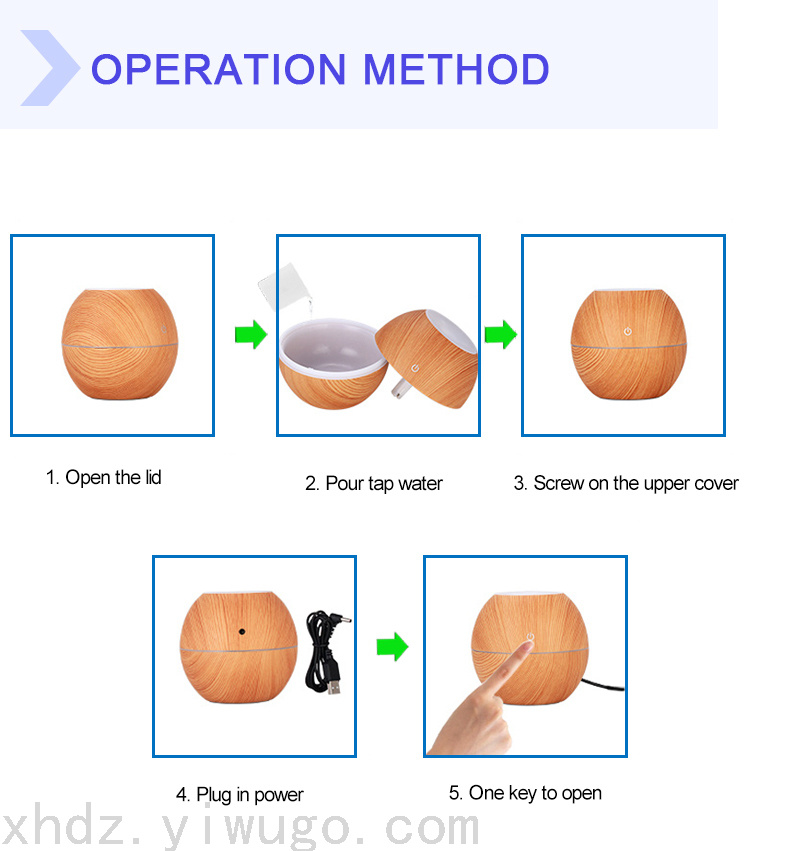 OPERATION METHOD

1. Open the lid

2. Pour tap water

3. Screw on the upper cover

4. Plug in power

5. One key to open

xhdz.yiwugo.com