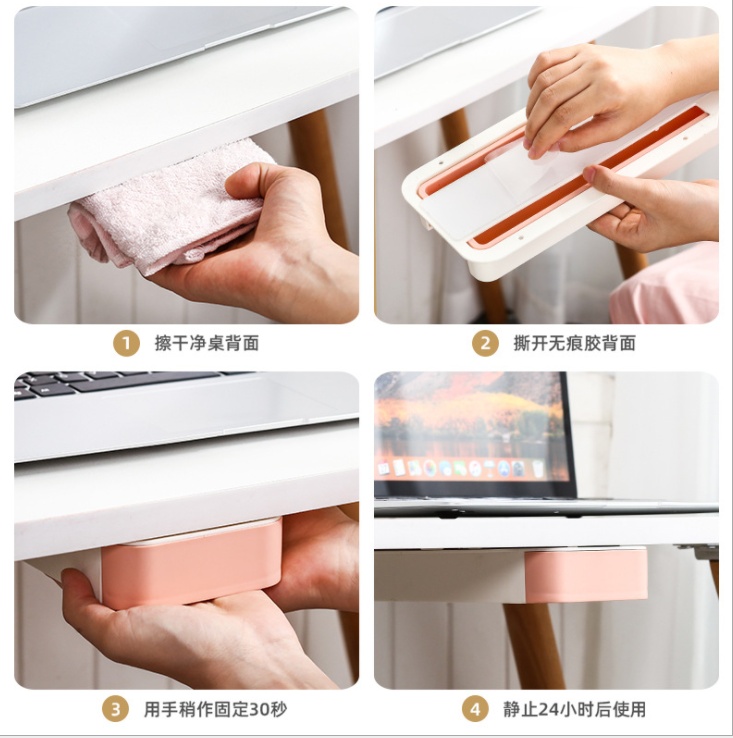 1 擦干净桌背面

2 撕开无痕胶背面

3 用手稍作固定30秒

4 静止24小时后使用