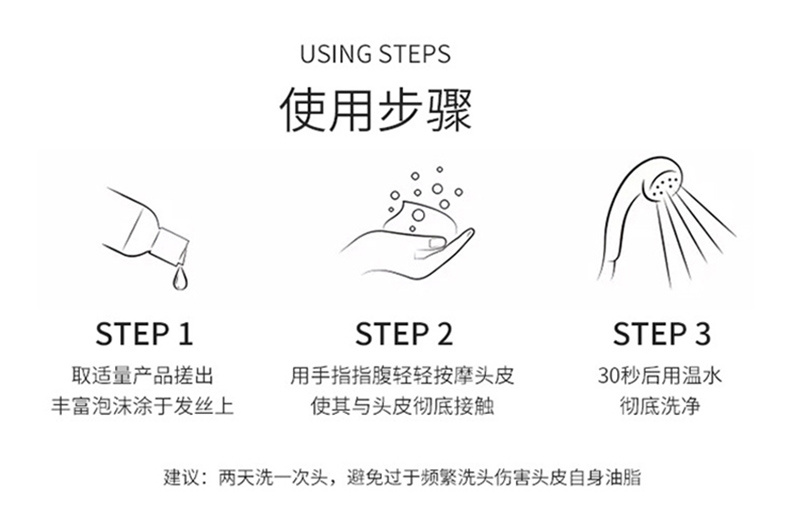 USING STEPS
使用步骤

STEP 1
取适量产品搓出
丰富泡沫涂于发丝上

STEP 2
用手指指腹轻轻按摩头皮
使其与头皮彻底接触

STEP 3
30秒后用温水
彻底洗净

建议：两天洗一次头，避免过于频繁洗头伤害头皮自身油脂